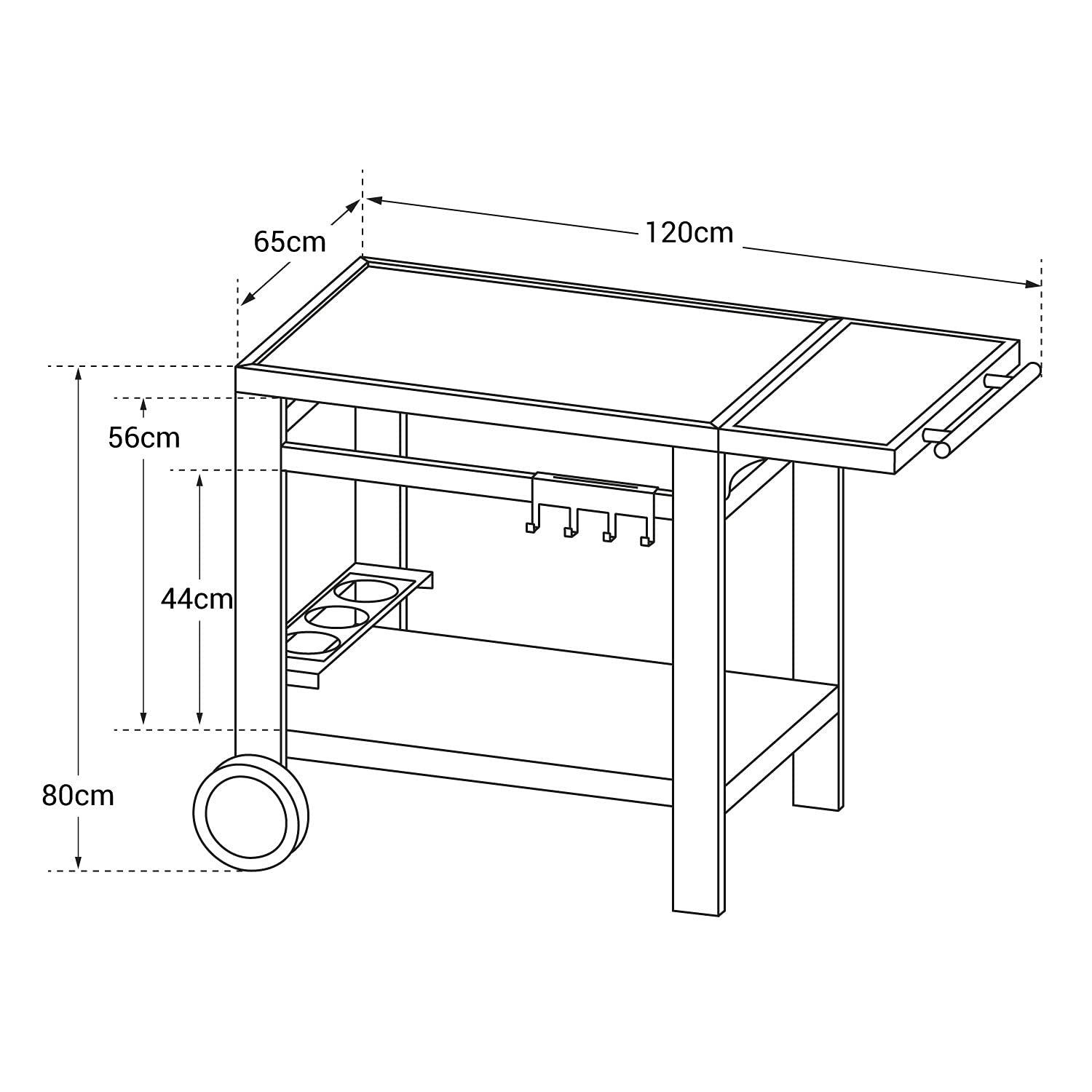 65cm
120cm
56cm
44cm
80cm