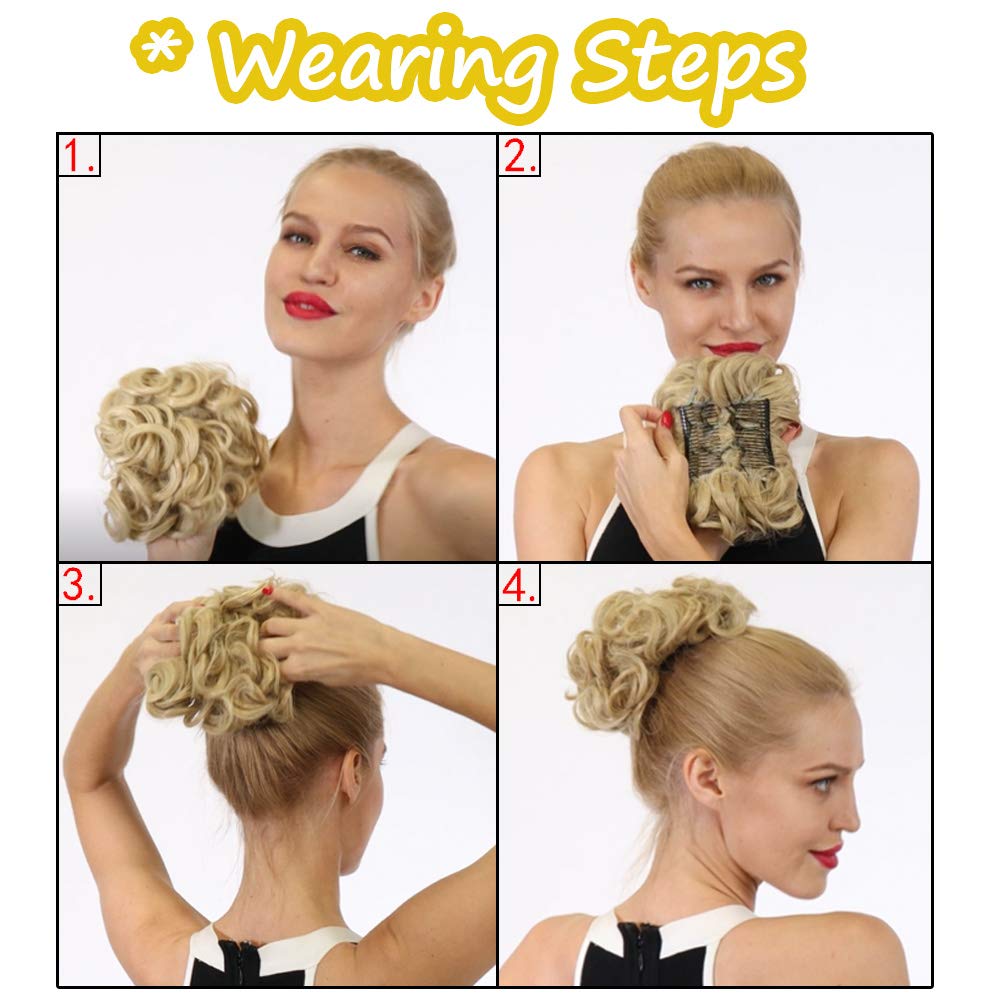 * Wearing Steps

1.

2.

3.

4.