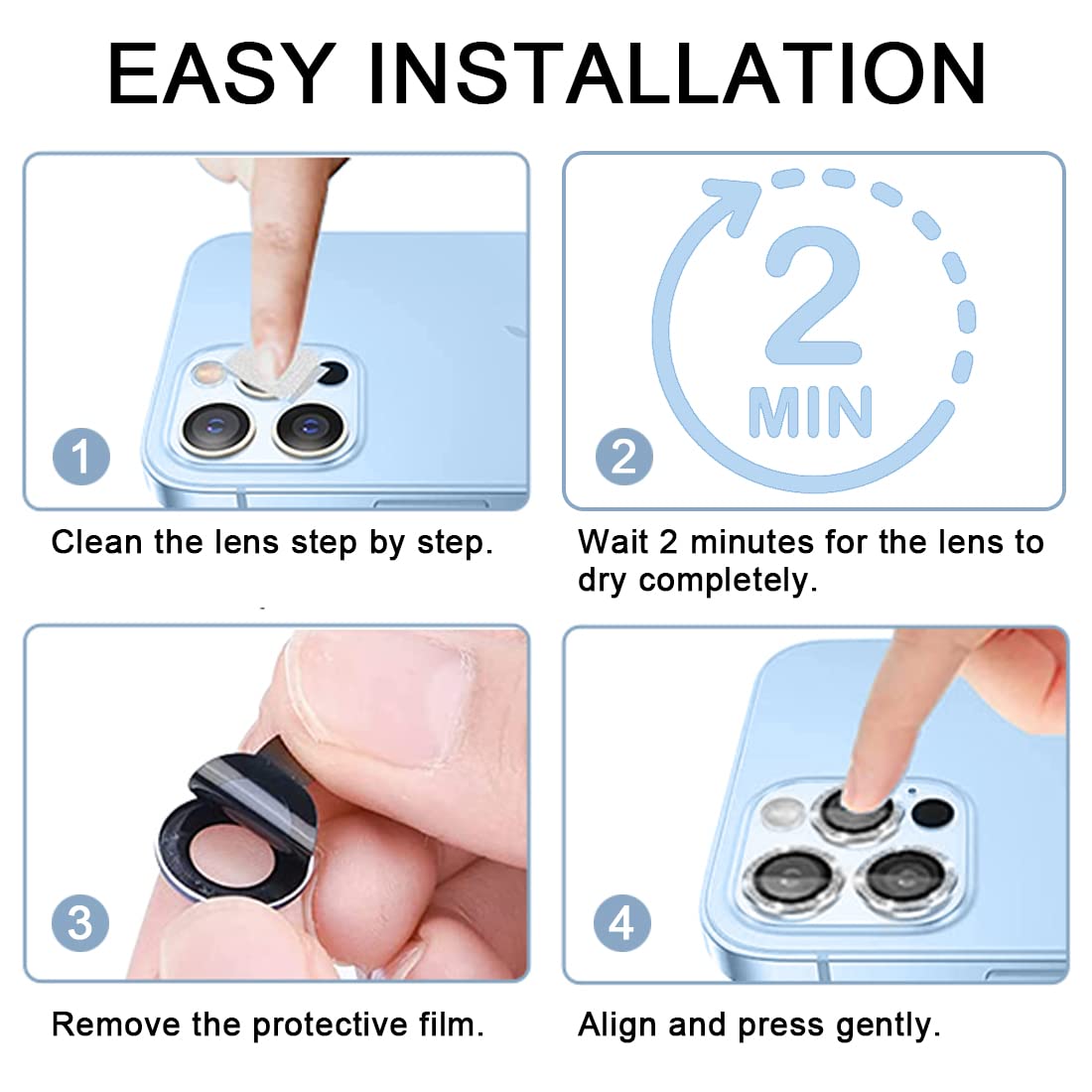 EASY INSTALLATION

1

Clean the lens step by step.

2 MIN

2

Wait 2 minutes for the lens to dry completely.

3

Remove the protective film.

4

Align and press gently.