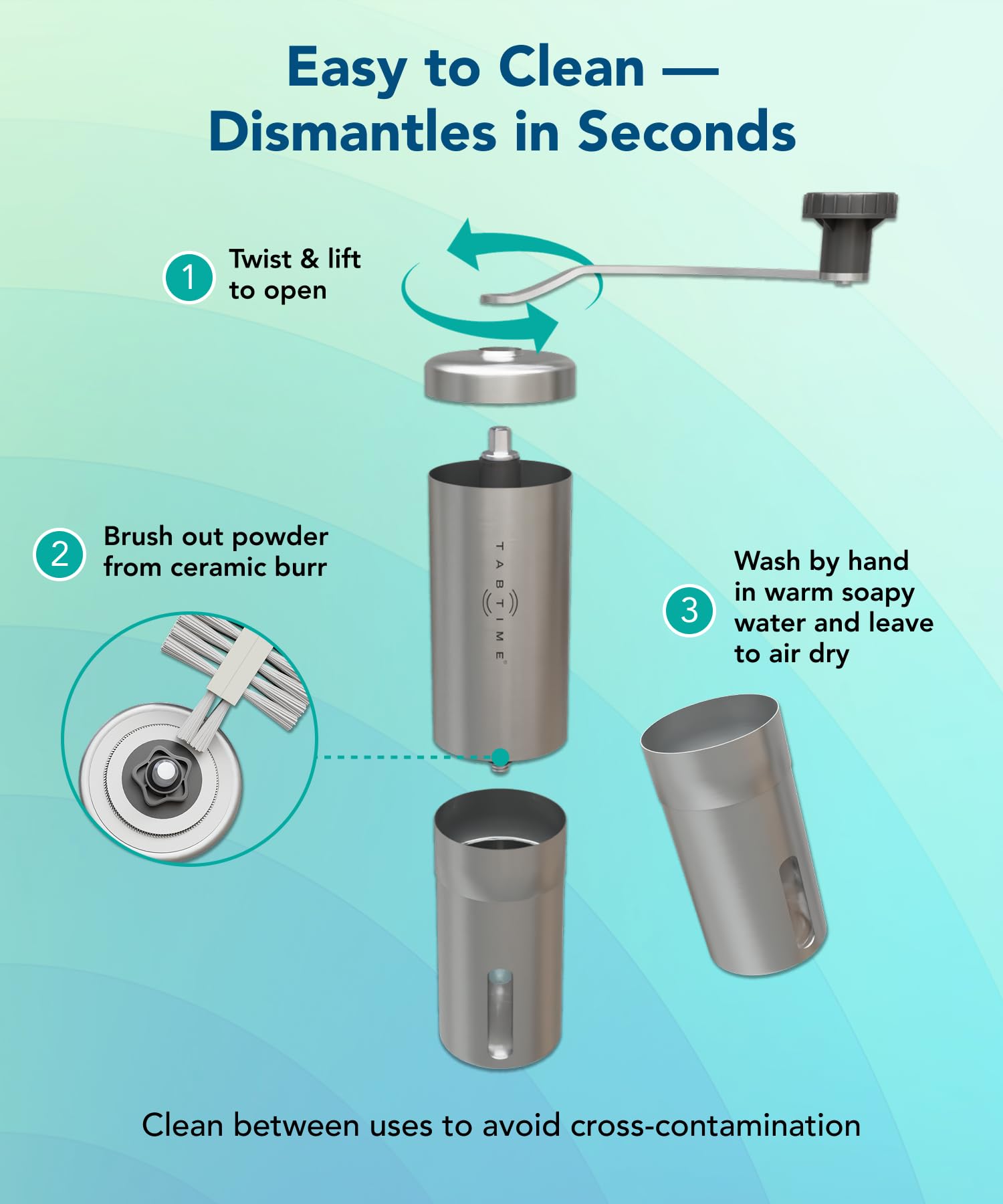 Easy to Clean — Dismantles in Seconds

1 Twist & lift to open

2 Brush out powder from ceramic burr

TABTIME®

3 Wash by hand in warm soapy water and leave to air dry

Clean between uses to avoid cross-contamination