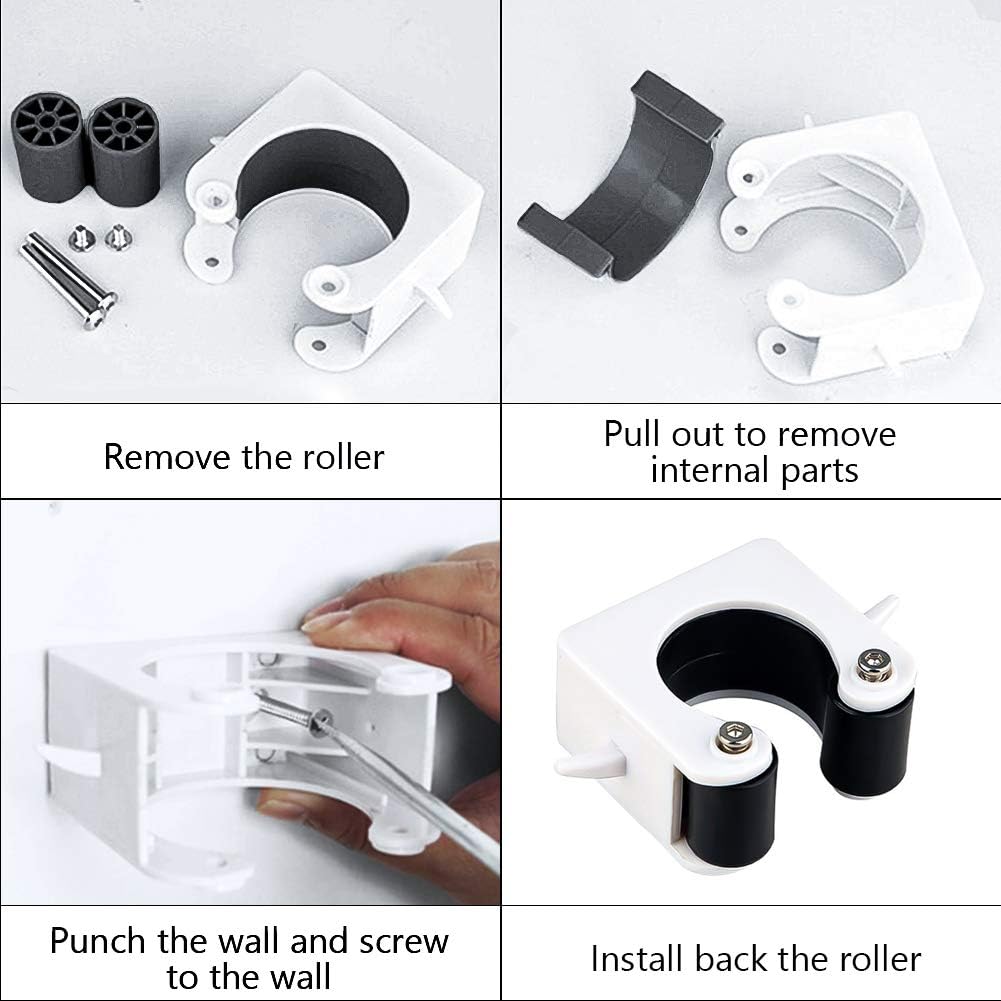 Remove the roller

Pull out to remove internal parts

Punch the wall and screw to the wall

Install back the roller