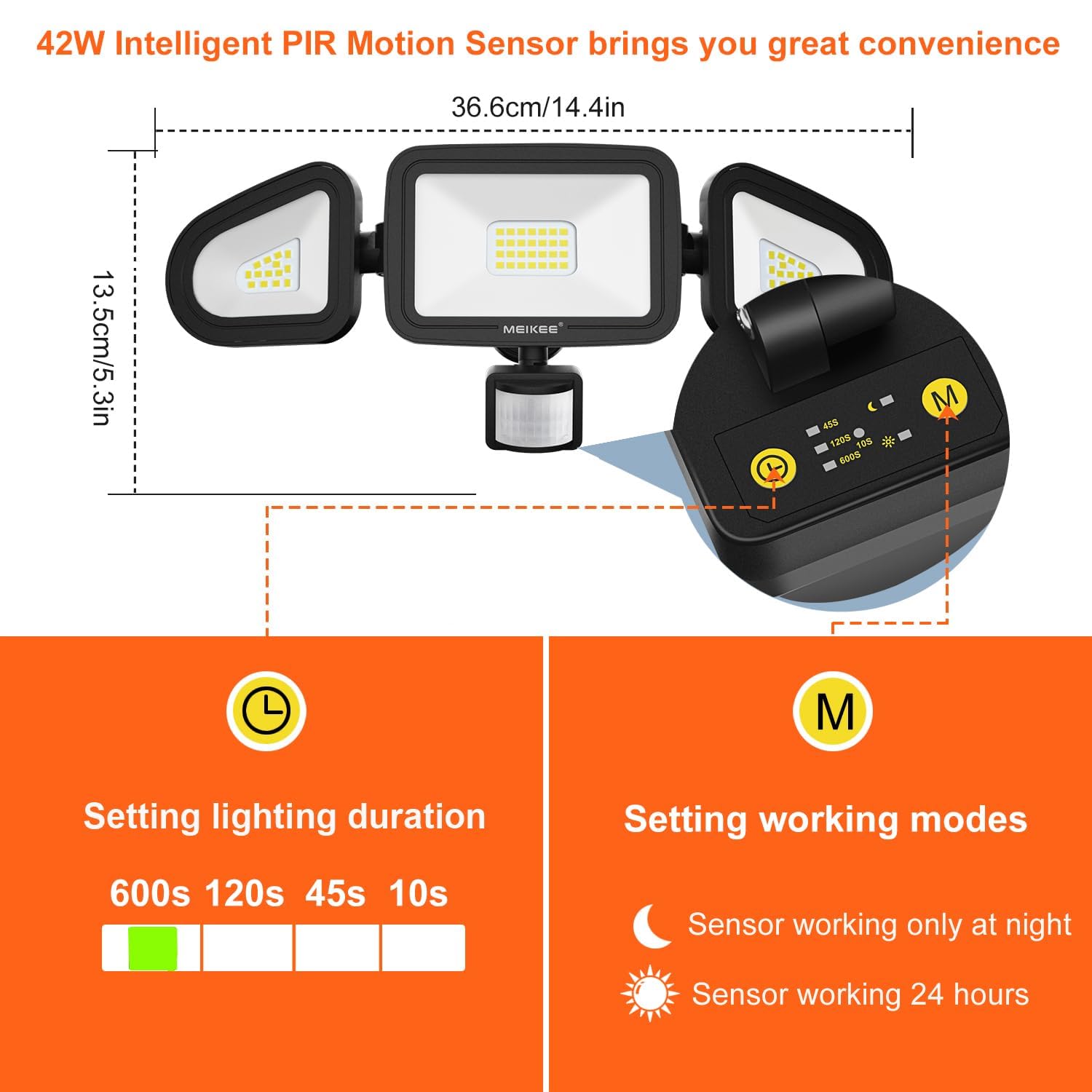 42W Intelligent PIR Motion Sensor brings you great convenience

36.6cm/14.4in

13.5cm/5.3in

MEIKEE®

45S
120S
10S
600S

M

Setting lighting duration

600s 120s 45s 10s

M

Setting working modes

Sensor working only at night

Sensor working 24 hours