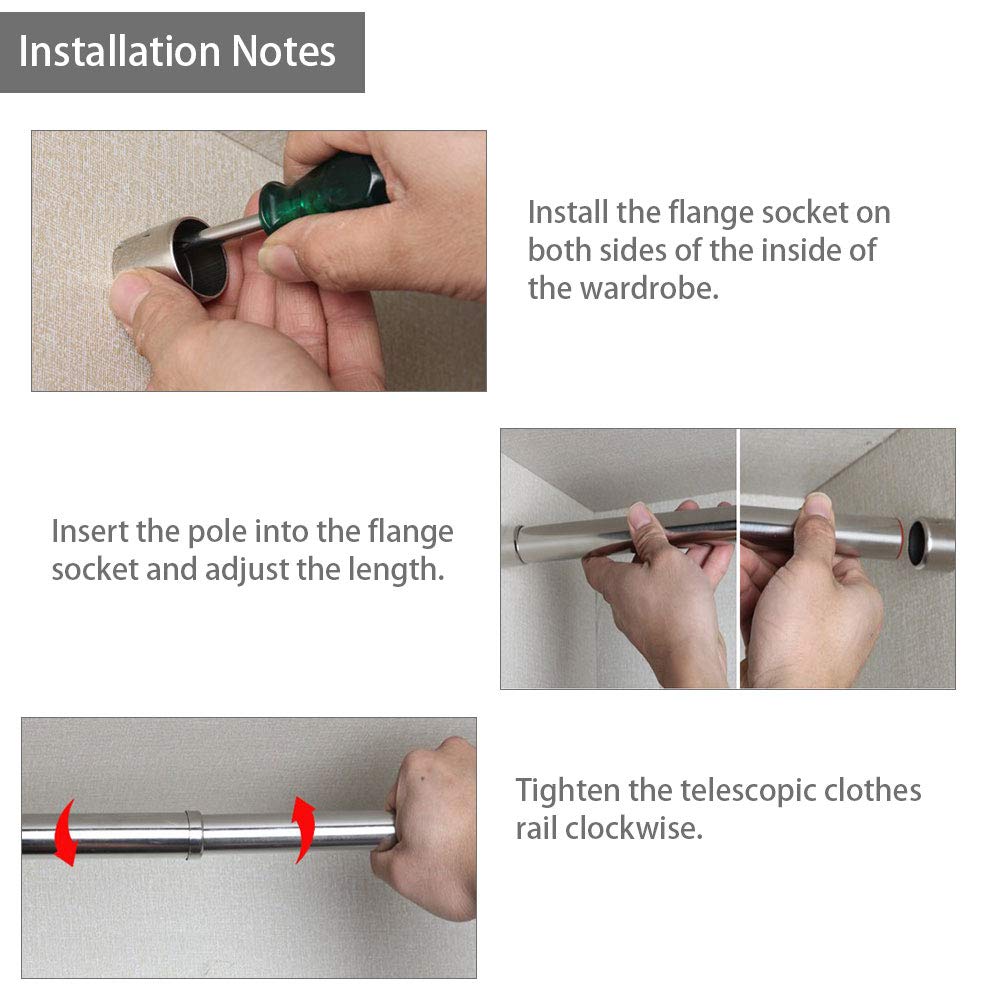 Installation Notes

Install the flange socket on both sides of the inside of the wardrobe.

Insert the pole into the flange socket and adjust the length.

Tighten the telescopic clothes rail clockwise.