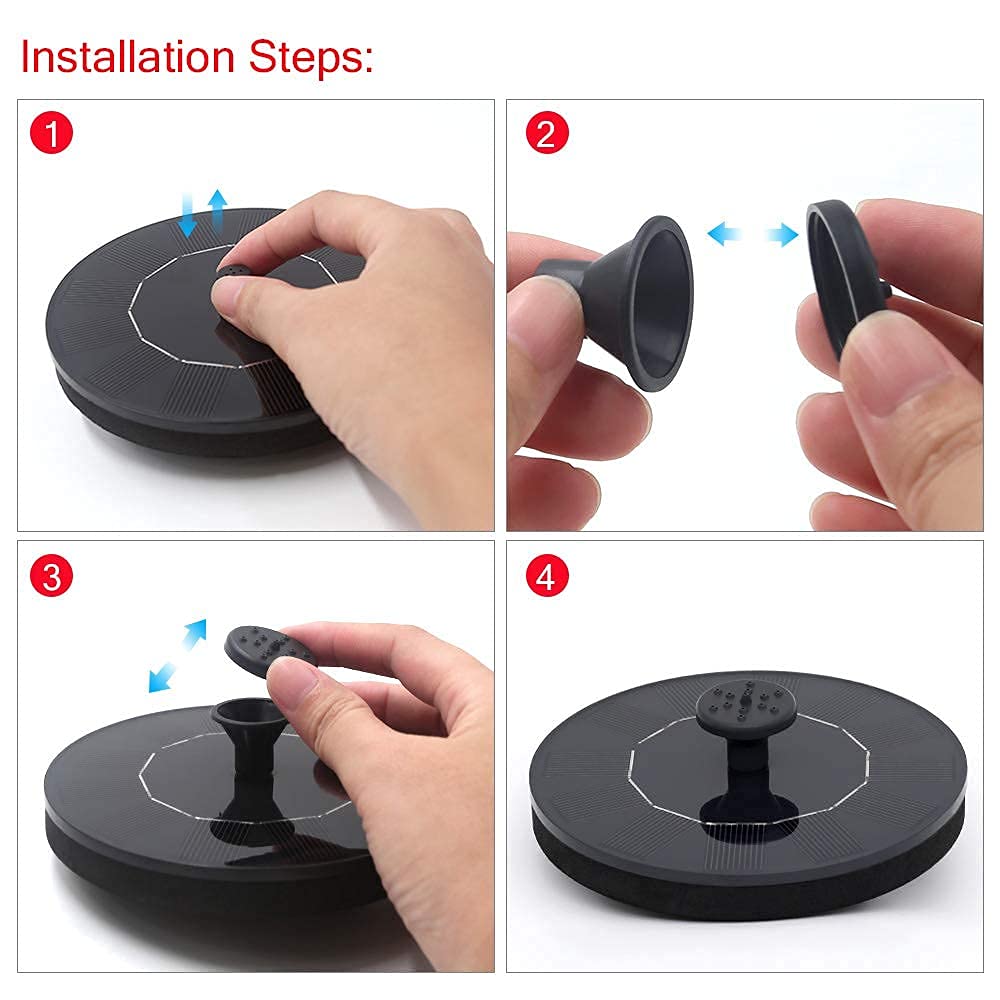 Installation Steps:

1

2

3

4