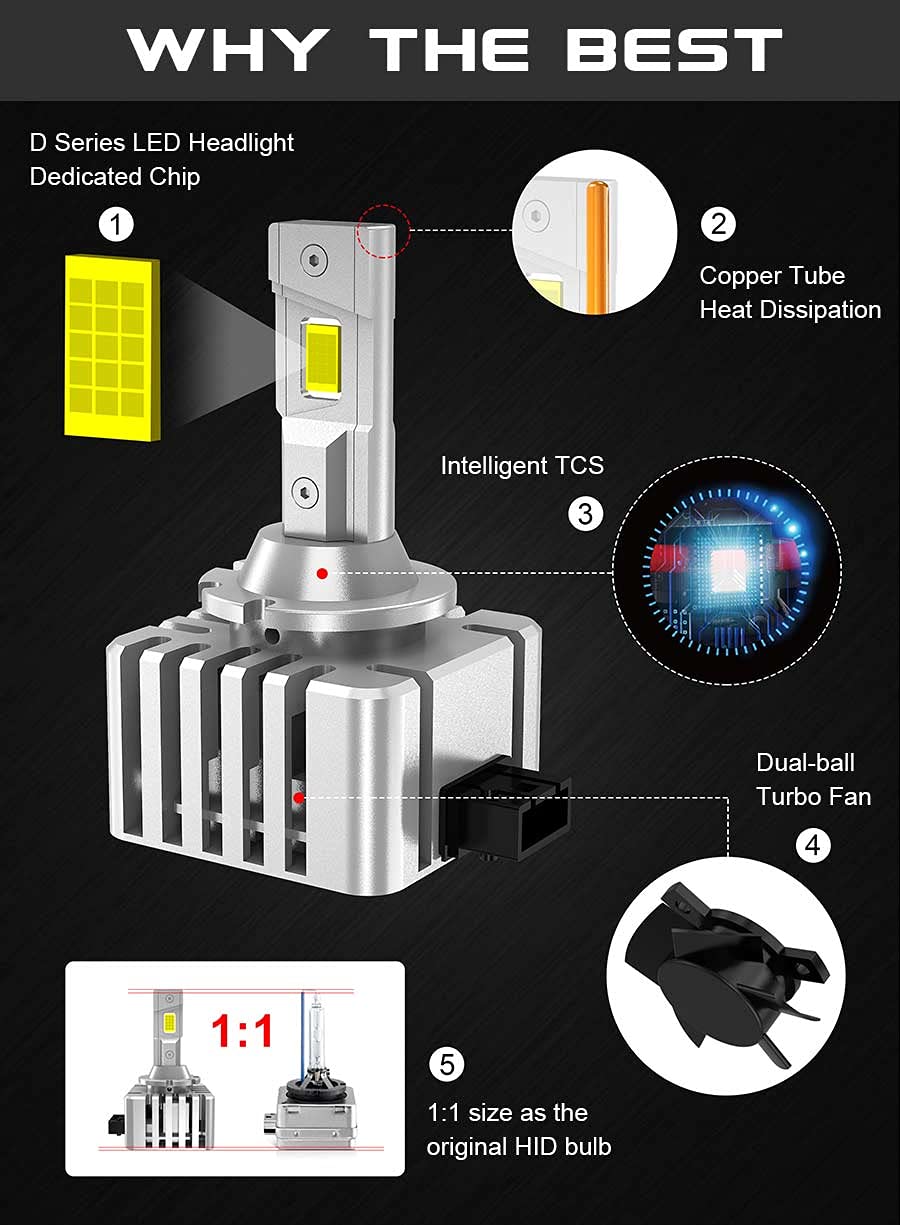 WHY THE BEST

D Series LED Headlight Dedicated Chip

1

2

Copper Tube Heat Dissipation

Intelligent TCS

3

Dual-ball Turbo Fan

4

1:1

5

1:1 size as the original HID bulb