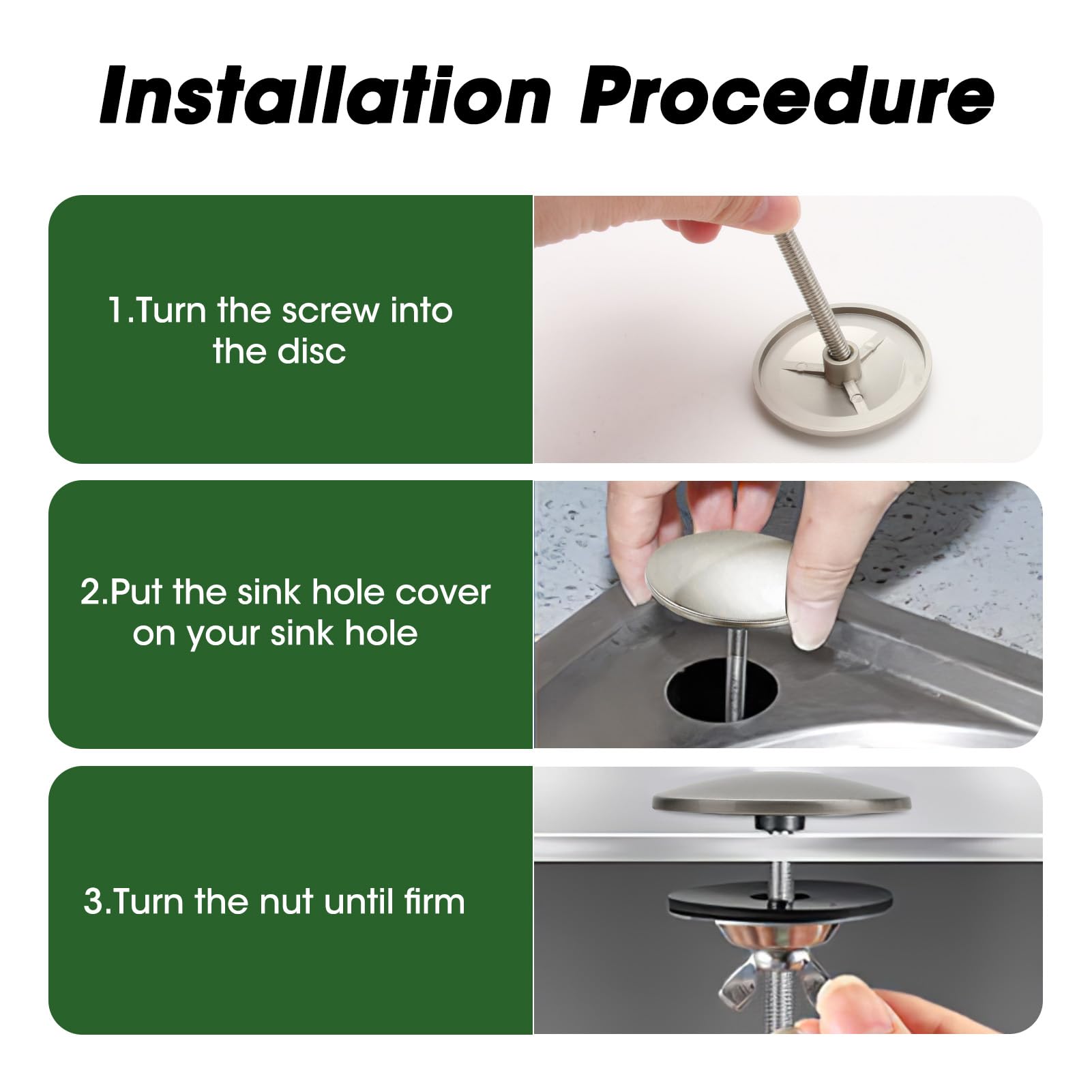 Installation Procedure

1.Turn the screw into the disc

2.Put the sink hole cover on your sink hole

3.Turn the nut until firm