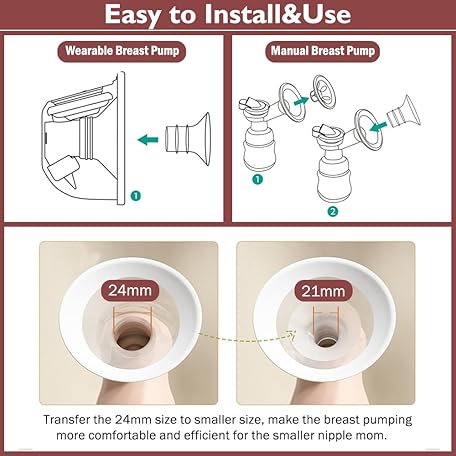 Easy to Install&Use

Wearable Breast Pump

1

Manual Breast Pump

1

2

24mm

21mm

Transfer the 24mm size to smaller size, make the breast pumping more comfortable and efficient for the smaller nipple mom.