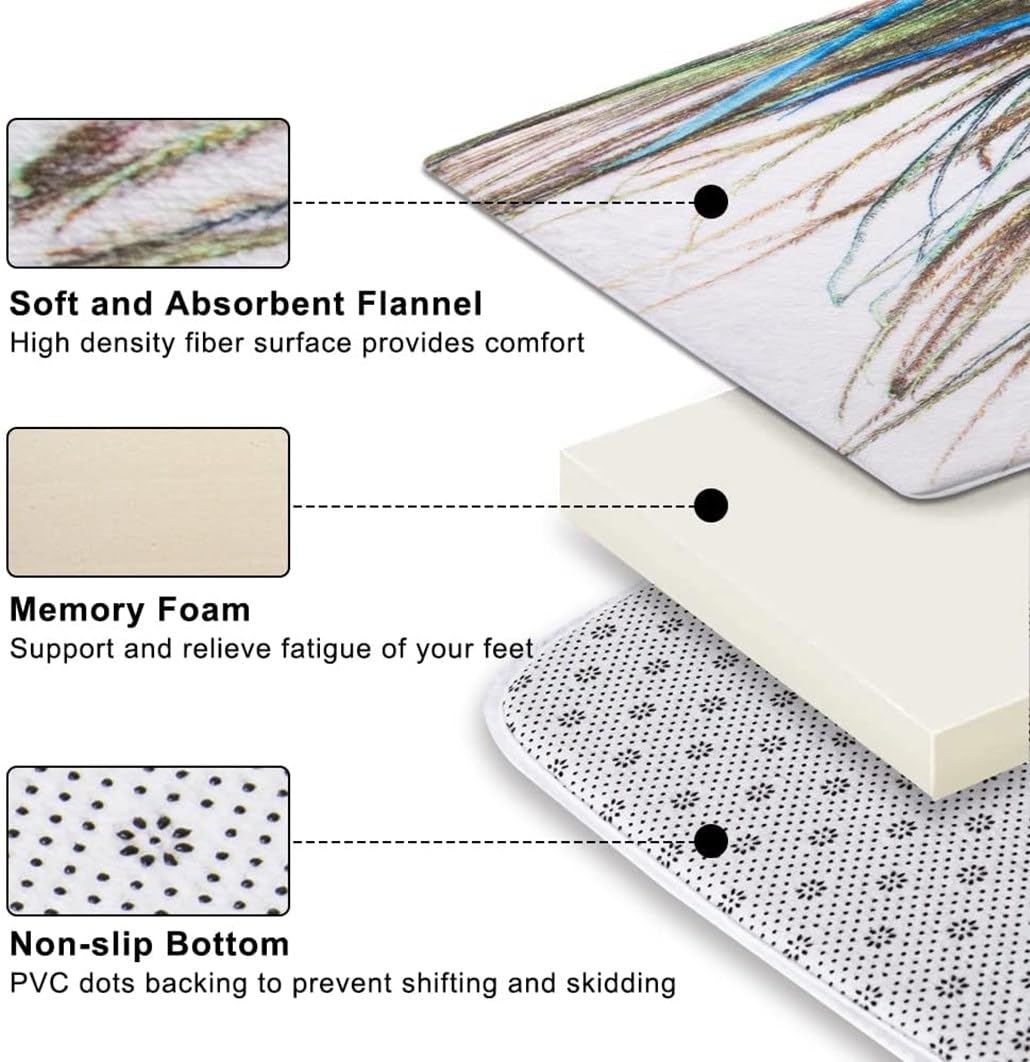 Soft and Absorbent Flannel
High density fiber surface provides comfort

Memory Foam
Support and relieve fatigue of your feet

Non-slip Bottom
PVC dots backing to prevent shifting and skidding