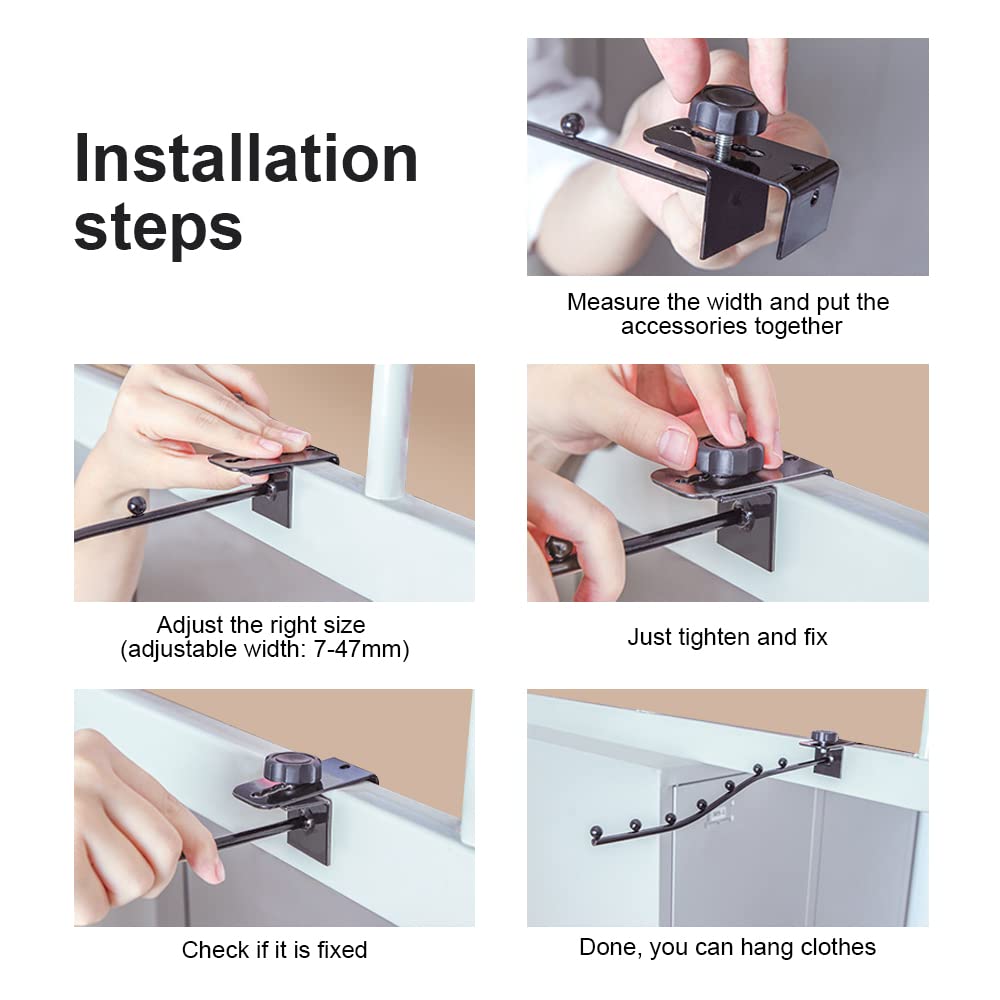 Installation steps

Measure the width and put the accessories together

Adjust the right size (adjustable width: 7-47mm)

Just tighten and fix

Check if it is fixed

Done, you can hang clothes