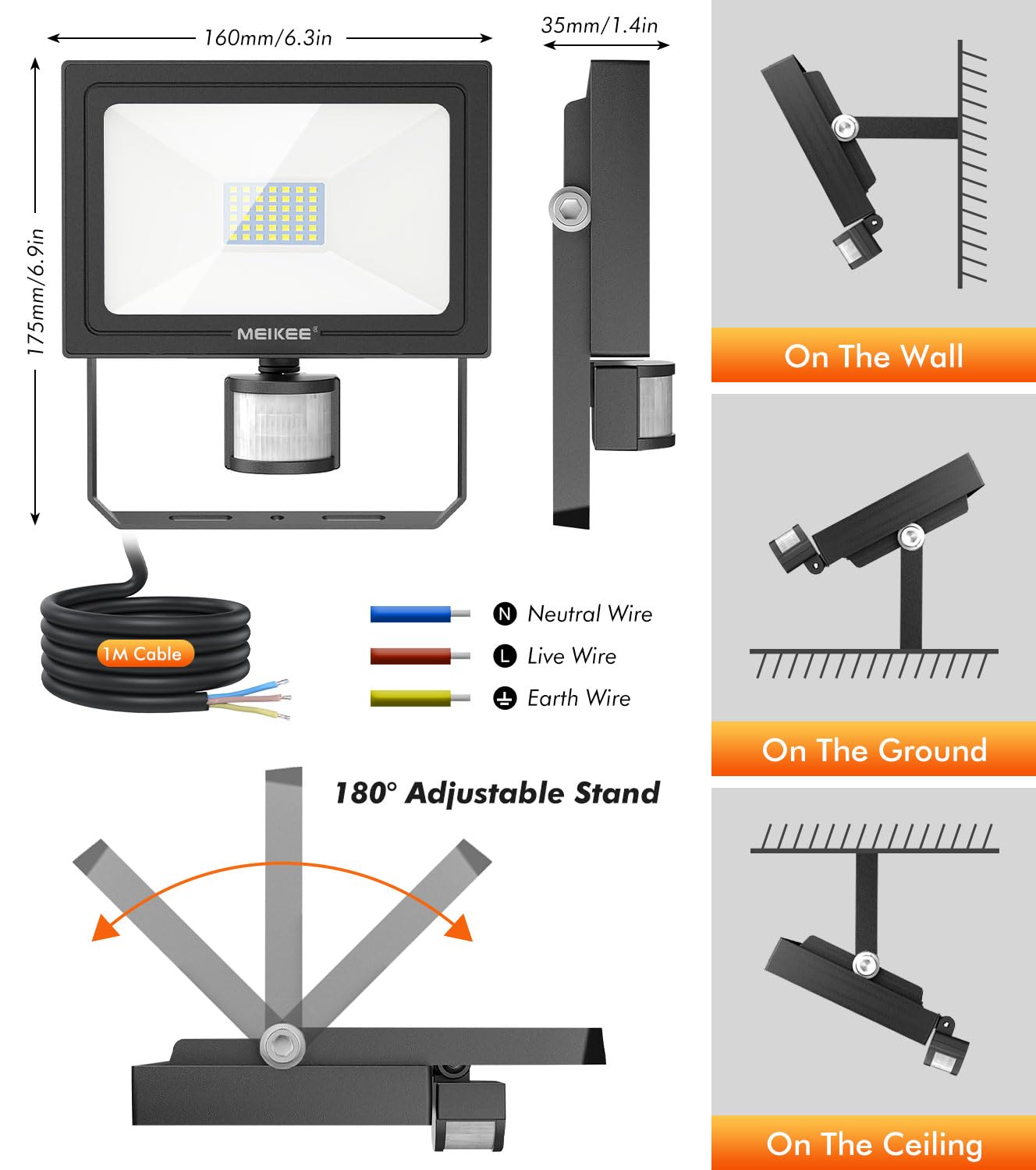 160mm/6.3in

35mm/1.4in

175mm/6.9in

MEIKEE®

1M Cable

N Neutral Wire

L Live Wire

Earth Wire

180° Adjustable Stand

On The Wall

On The Ground

On The Ceiling