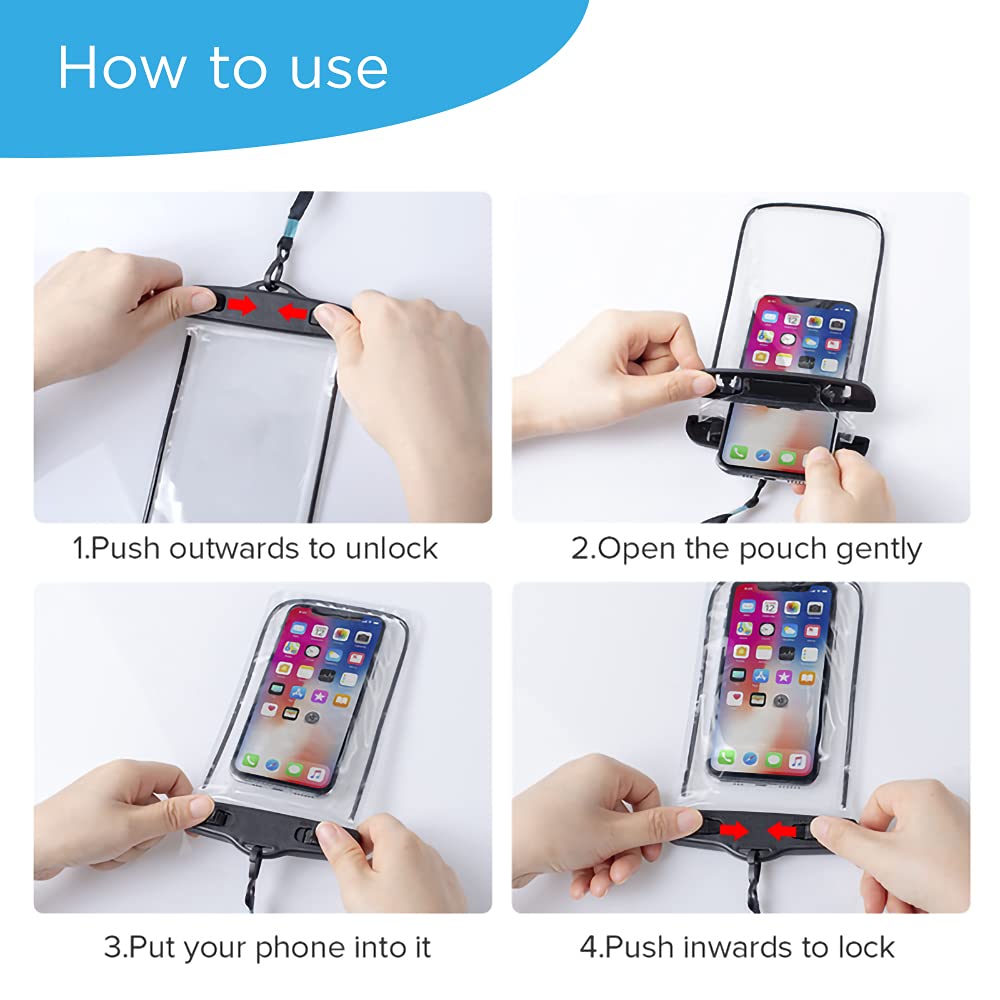 How to use

1.Push outwards to unlock

2.Open the pouch gently

3.Put your phone into it

4.Push inwards to lock