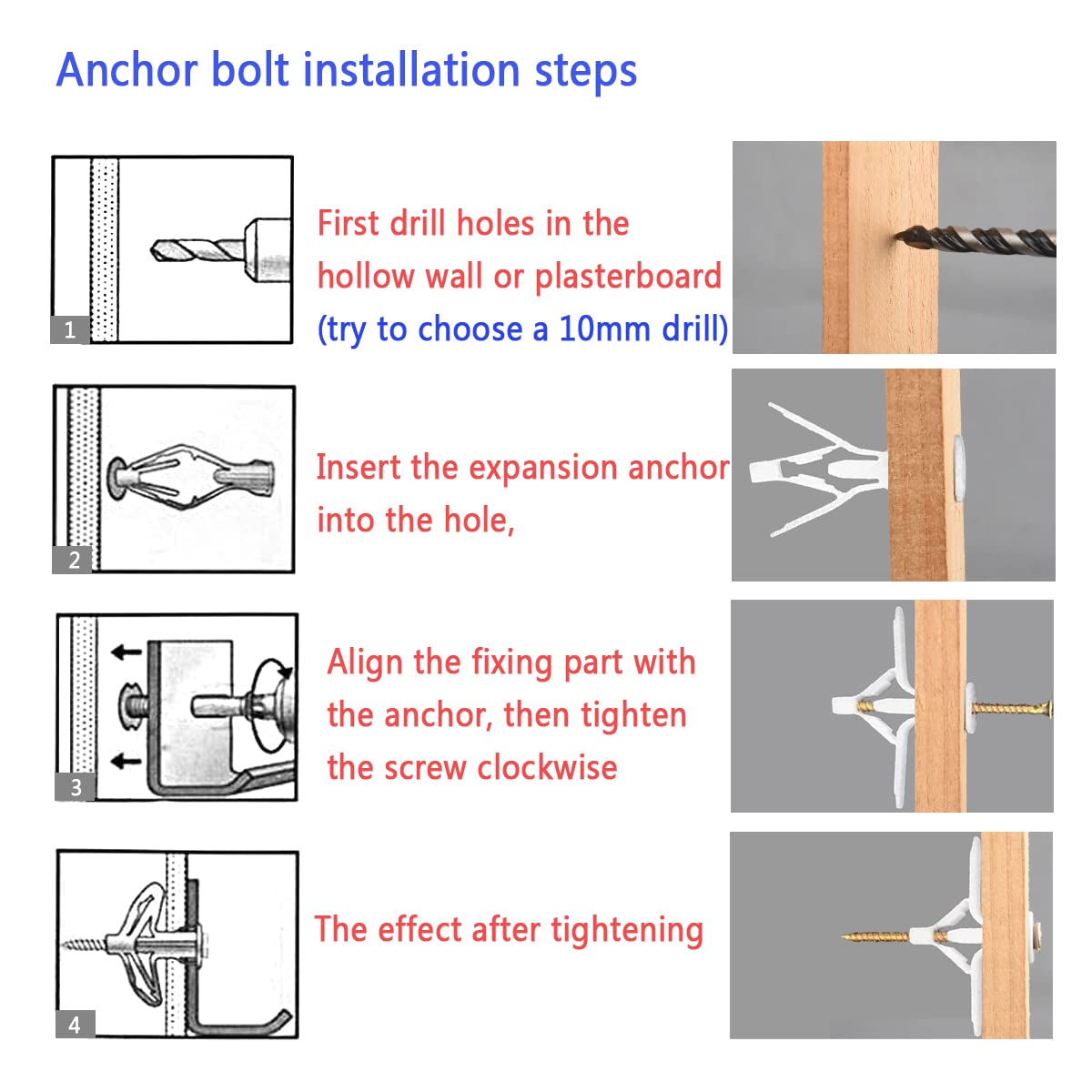 Anchor bolt installation steps

1

First drill holes in the hollow wall or plasterboard (try to choose a 10mm drill)

2

Insert the expansion anchor into the hole,

3

Align the fixing part with the anchor, then tighten the screw clockwise

4

The effect after tightening