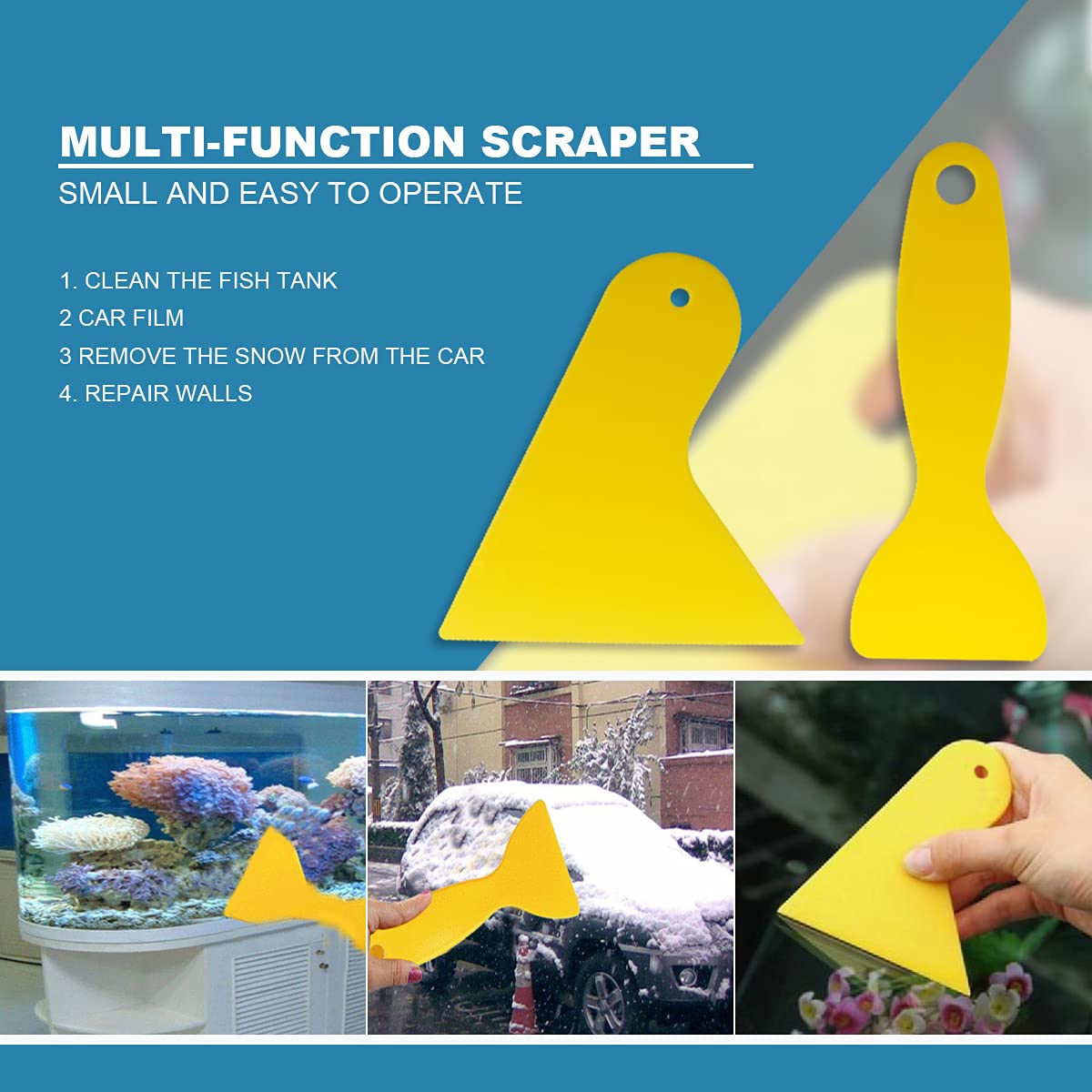 MULTI-FUNCTION SCRAPER
SMALL AND EASY TO OPERATE

1. CLEAN THE FISH TANK
2 CAR FILM
3 REMOVE THE SNOW FROM THE CAR
4. REPAIR WALLS