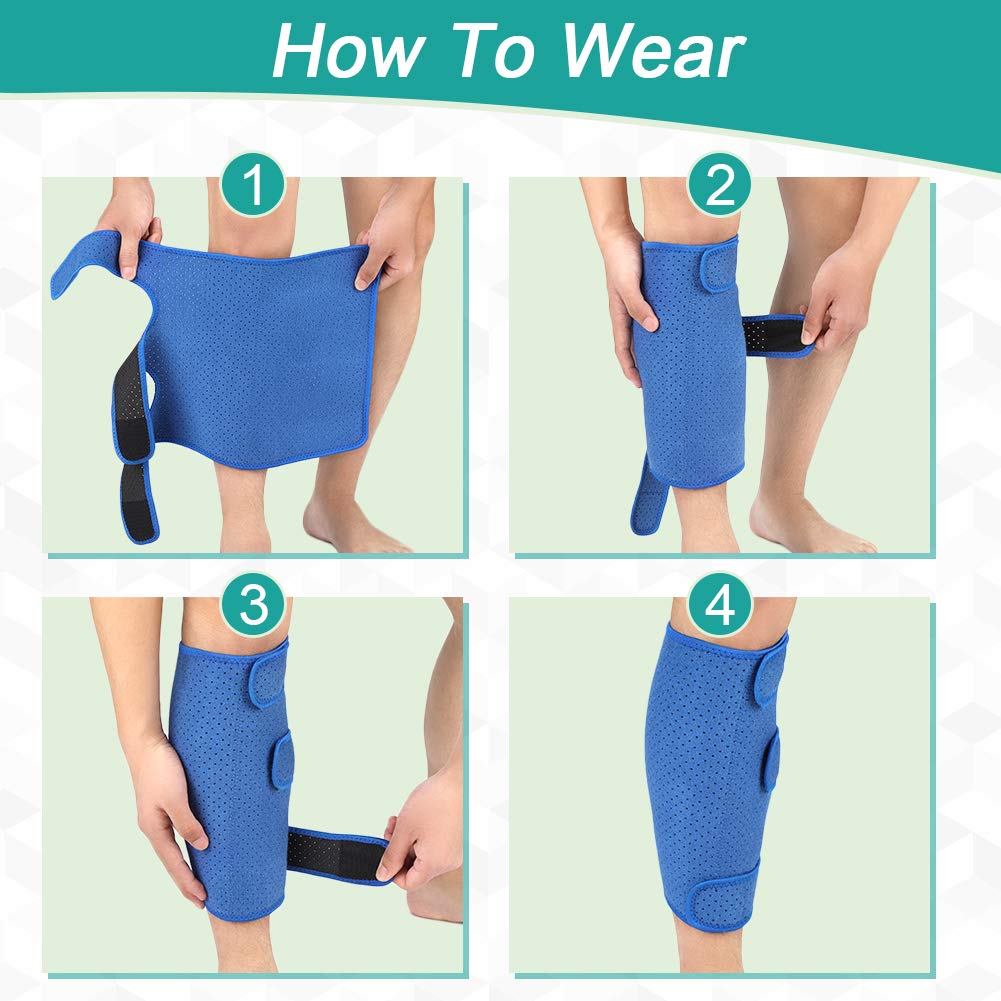 How To Wear

1

2

3

4