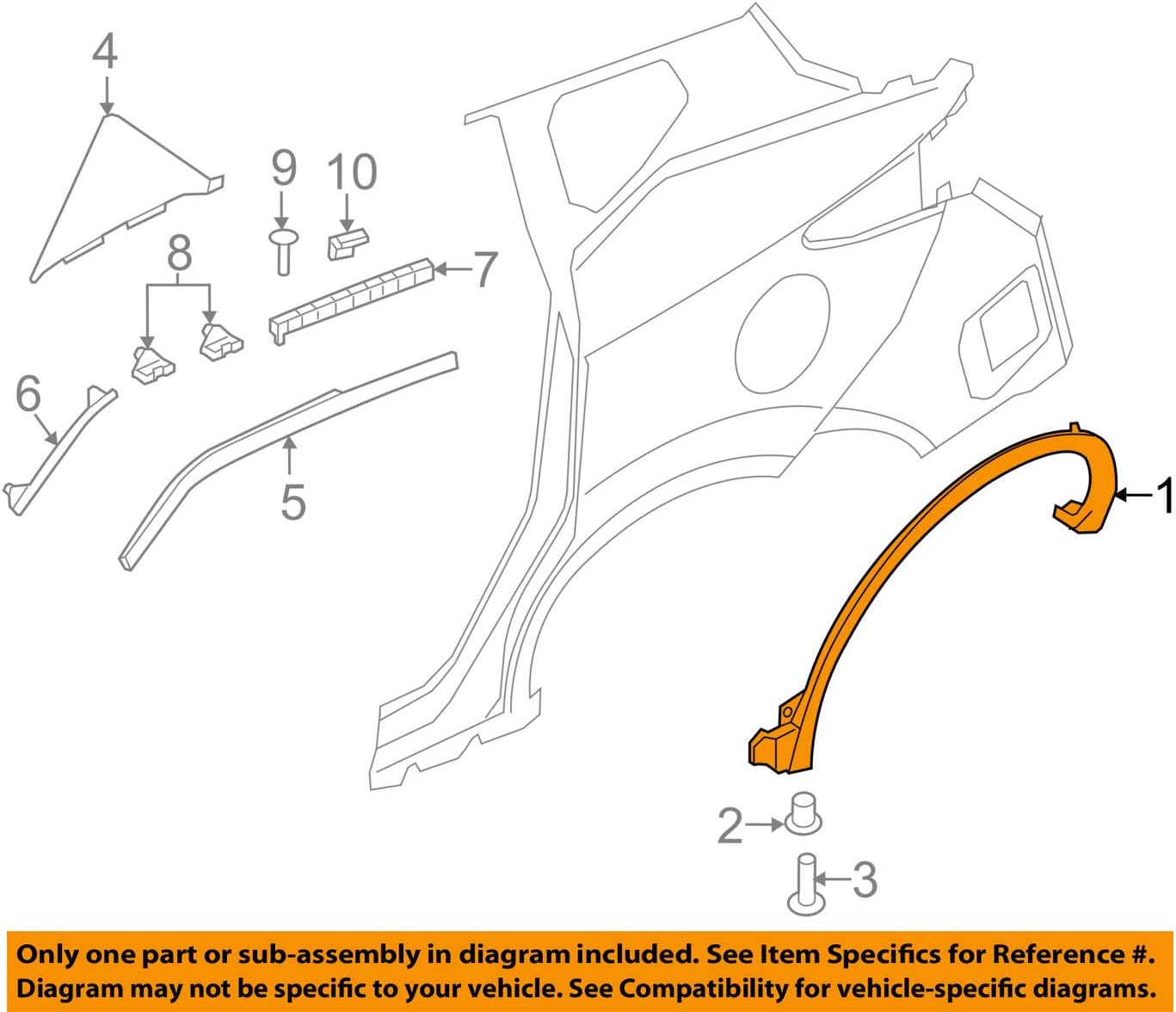 4
9
10
8
7
6
5
1
2
3

Only one part or sub-assembly in diagram included. See Item Specifics for Reference #. Diagram may not be specific to your vehicle. See Compatibility for vehicle-specific diagrams.