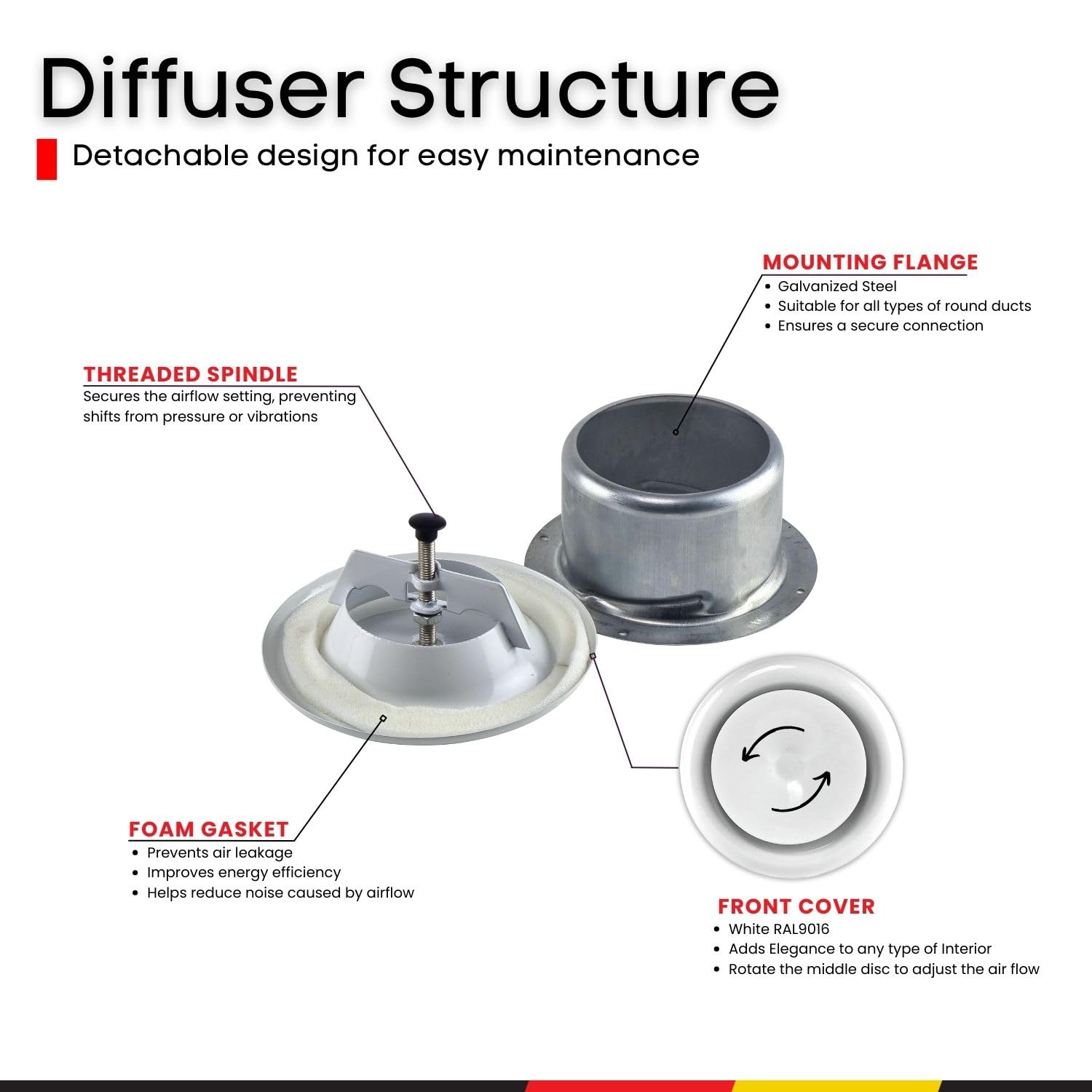 Diffuser Structure

Detachable design for easy maintenance

MOUNTING FLANGE
• Galvanized Steel
• Suitable for all types of round ducts
• Ensures a secure connection

THREADED SPINDLE
Secures the airflow setting, preventing shifts from pressure or vibrations

FOAM GASKET
• Prevents air leakage
• Improves energy efficiency
• Helps reduce noise caused by airflow

FRONT COVER
• White RAL9016
• Adds Elegance to any type of Interior
• Rotate the middle disc to adjust the air flow