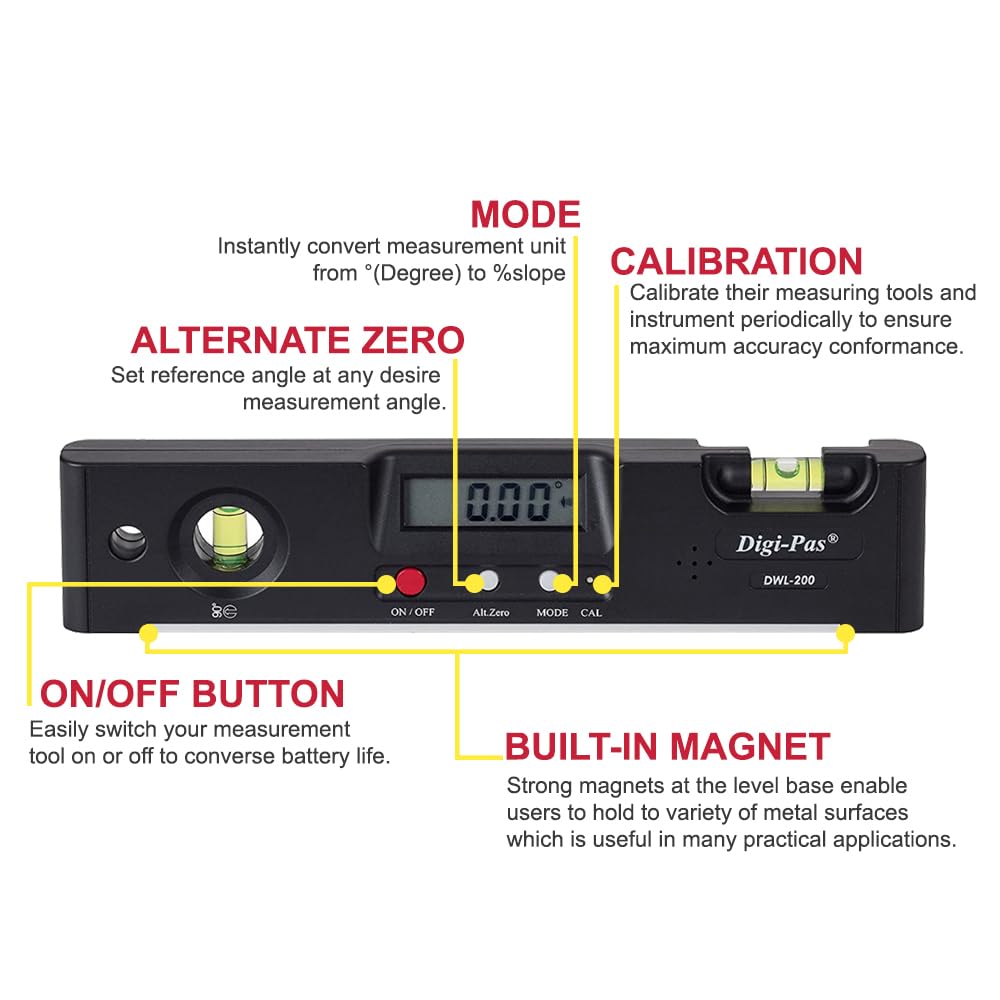 MODE
Instantly convert measurement unit from °(Degree) to %slope

CALIBRATION
Calibrate their measuring tools and instrument periodically to ensure maximum accuracy conformance.

ALTERNATE ZERO
Set reference angle at any desire measurement angle.

0.00°

Digi-Pas®
DWL-200

ON / OFF Alt.Zero MODE CAL

ON/OFF BUTTON
Easily switch your measurement tool on or off to converse battery life.

BUILT-IN MAGNET
Strong magnets at the level base enable users to hold to variety of metal surfaces which is useful in many practical applications.