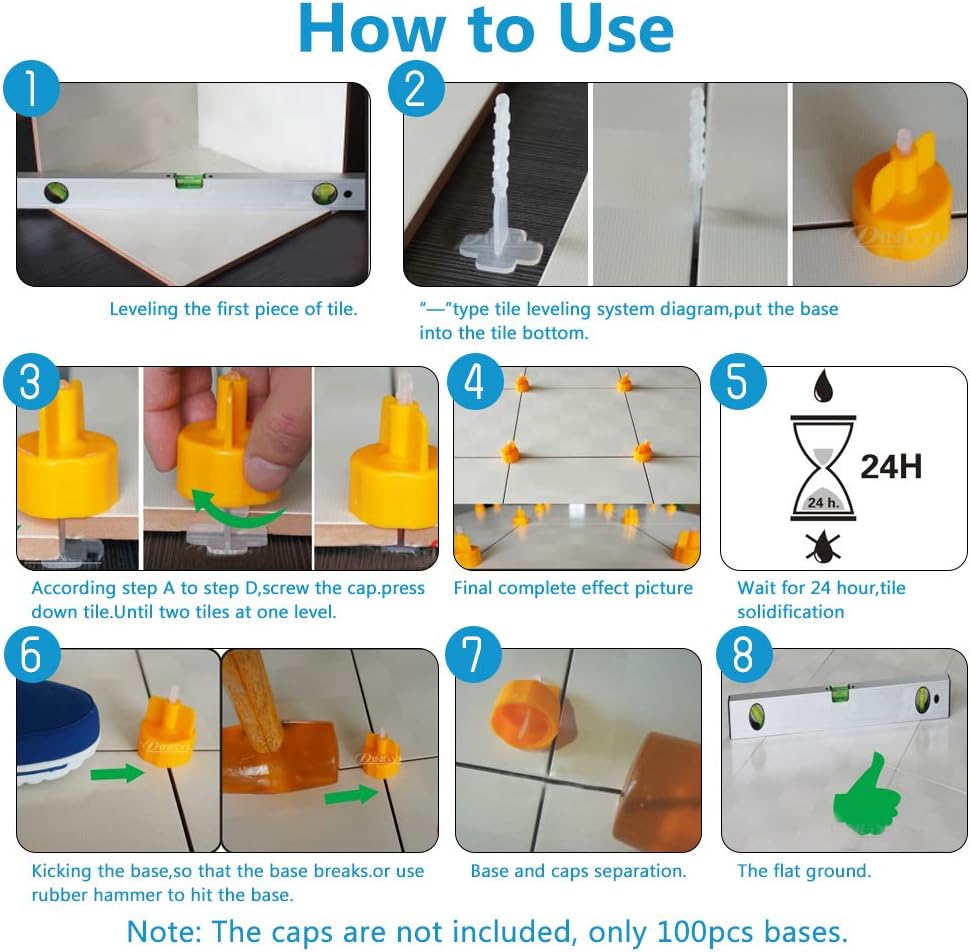 How to Use

1

Leveling the first piece of tile.

2

"—"type tile leveling system diagram,put the base into the tile bottom.

3

According step A to step D,screw the cap.press down tile.Until two tiles at one level.

4

Final complete effect picture

5

24H

24 h.

Wait for 24 hour,tile solidification

6

Kicking the base,so that the base breaks.or use rubber hammer to hit the base.

7

Base and caps separation.

8

The flat ground.

Note: The caps are not included, only 100pcs bases.