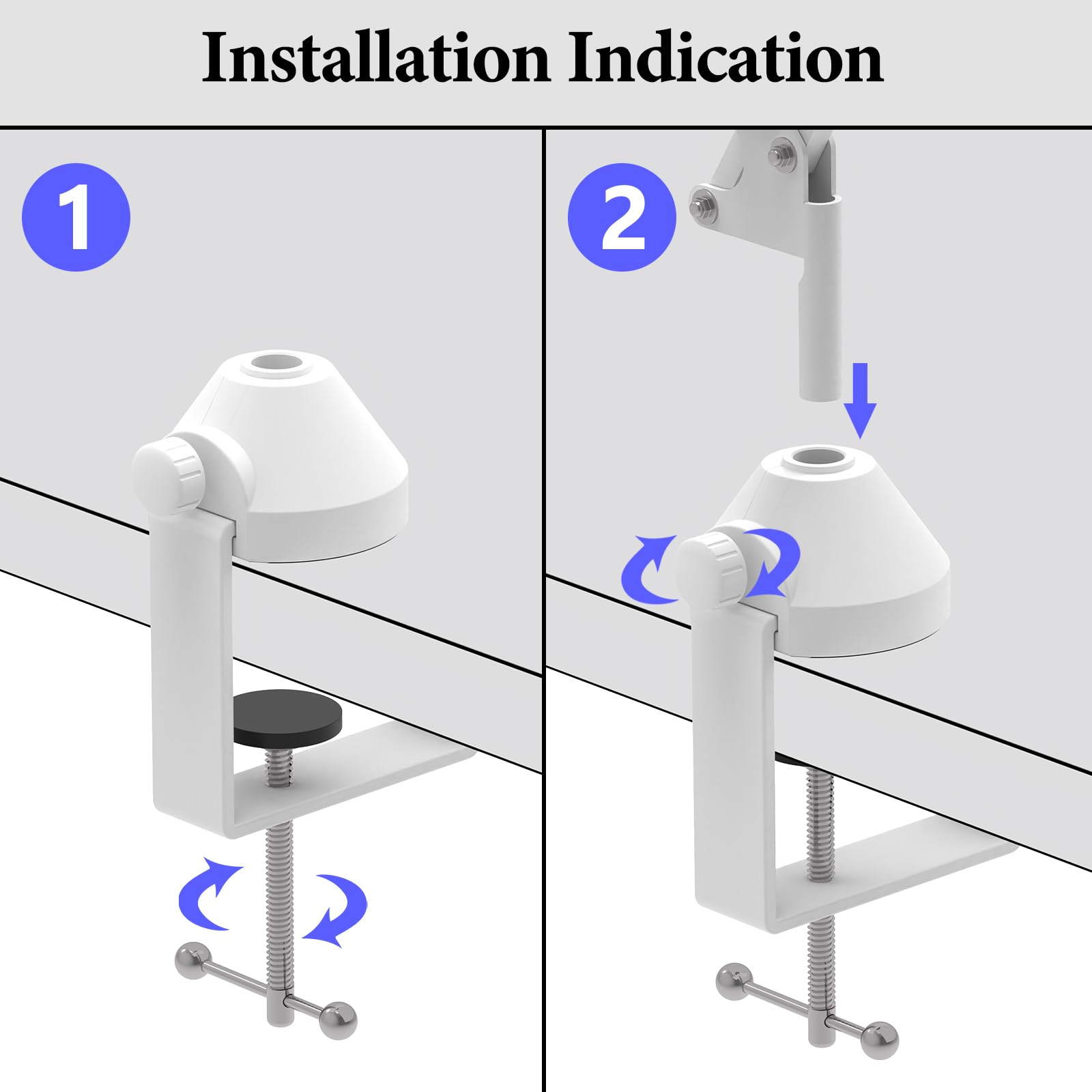 Installation Indication

1

2