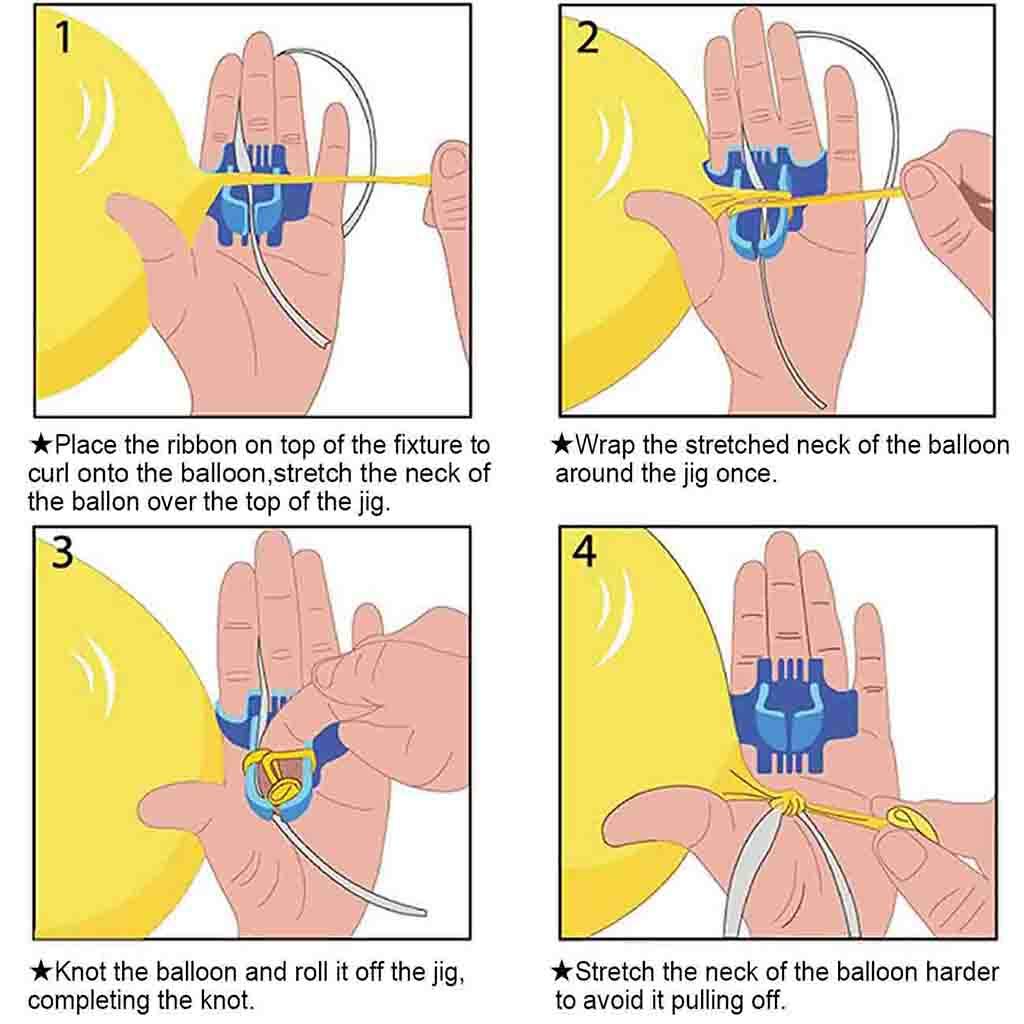 1

★Place the ribbon on top of the fixture to curl onto the balloon,stretch the neck of the ballon over the top of the jig.

2

★Wrap the stretched neck of the balloon around the jig once.

3

★Knot the balloon and roll it off the jig, completing the knot.

4

★Stretch the neck of the balloon harder to avoid it pulling off.