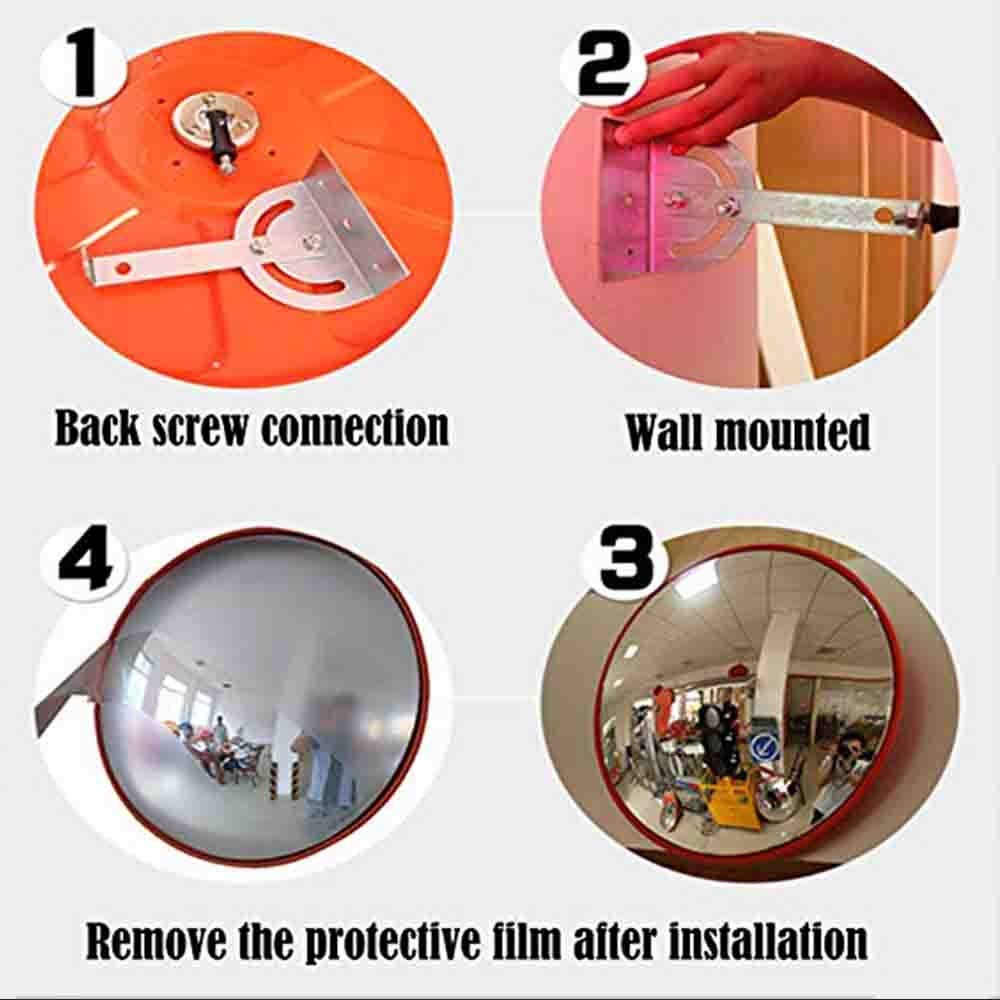 1

2

Back screw connection

Wall mounted

4

3

Remove the protective film after installation