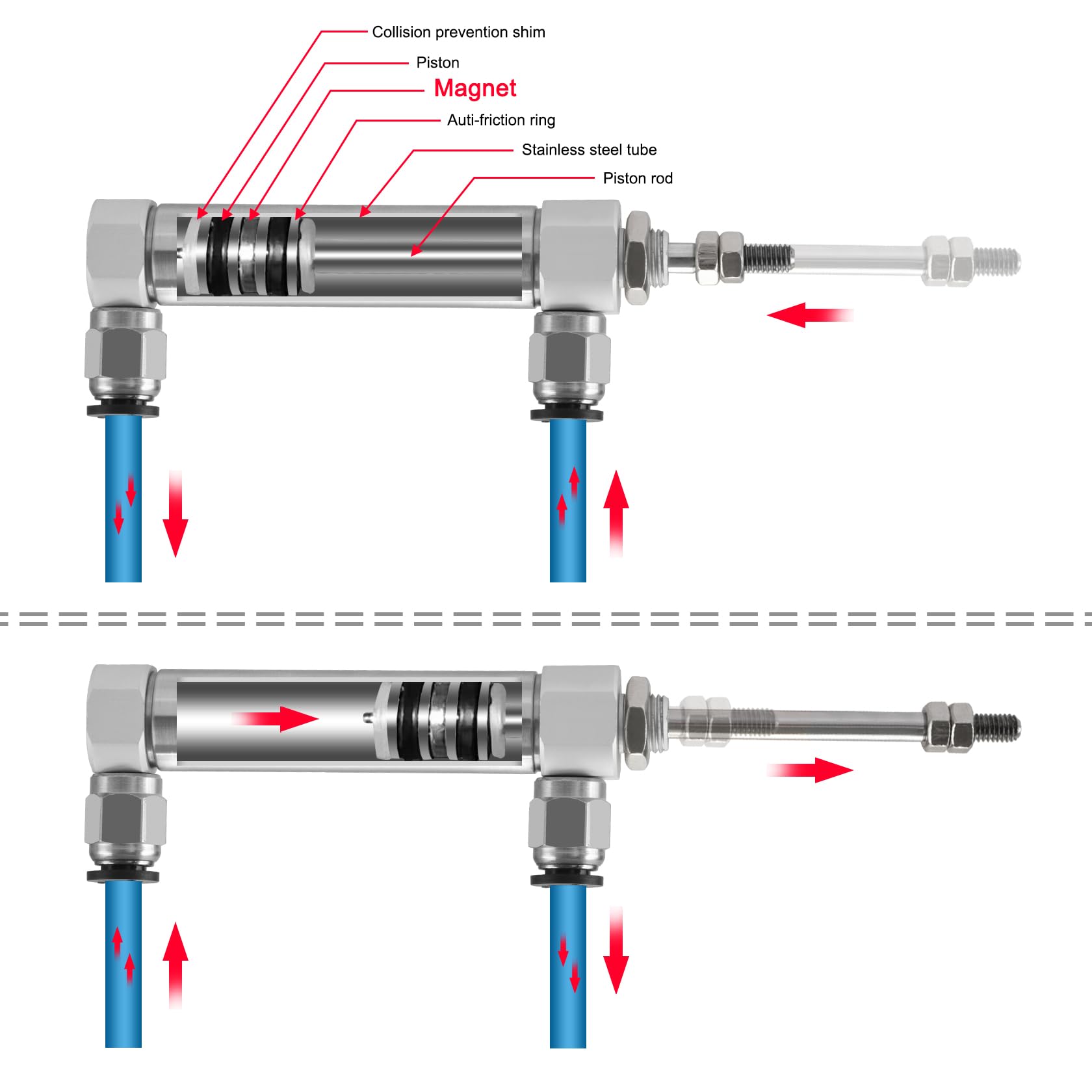 Collision prevention shim
Piston
Magnet
Auti-friction ring
Stainless steel tube
Piston rod