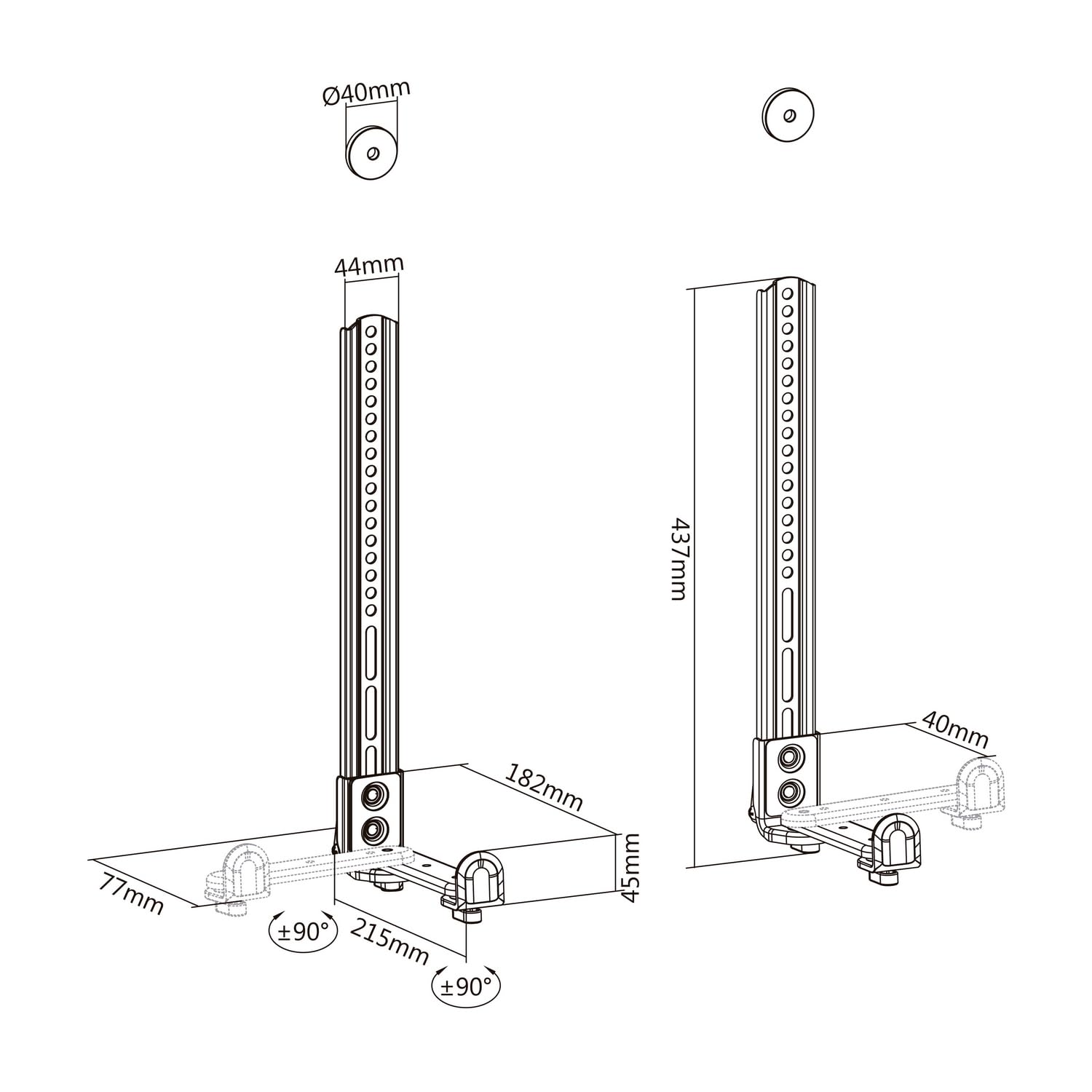 Ø40mm

44mm

437mm

40mm

182mm

45mm

77mm

±90°

215mm

±90°