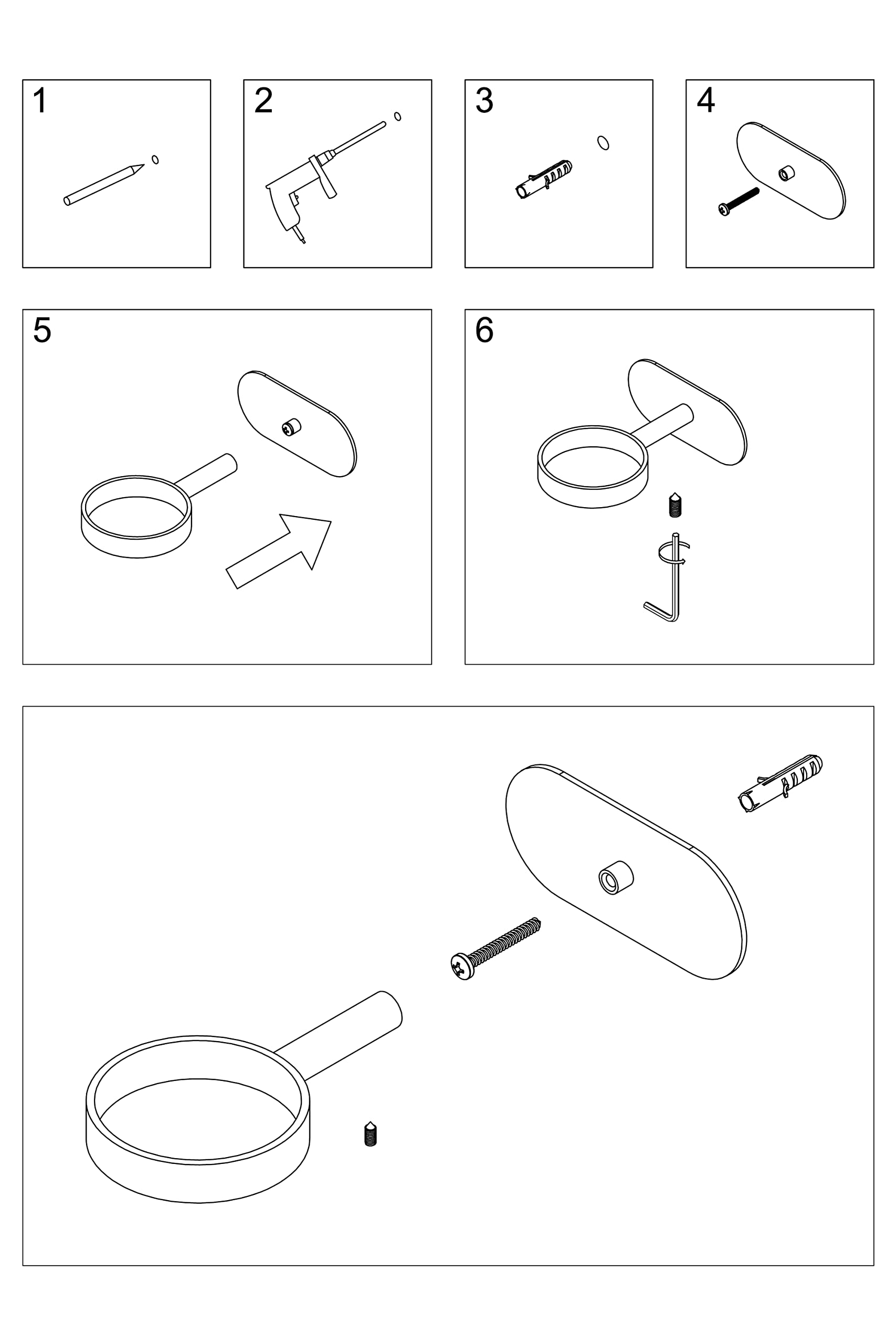 1

2

3

4

5

6