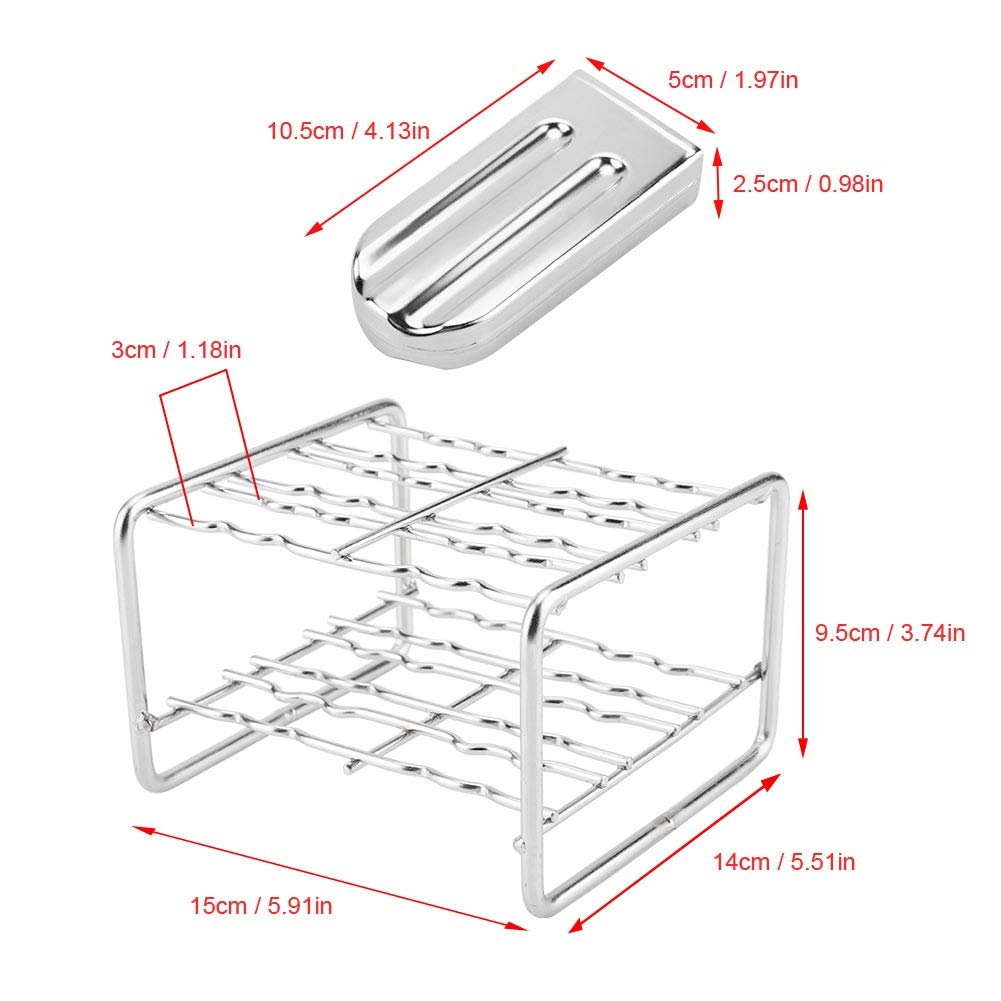 5cm / 1.97in

10.5cm / 4.13in

2.5cm / 0.98in

3cm / 1.18in

9.5cm / 3.74in

14cm / 5.51in

15cm / 5.91in