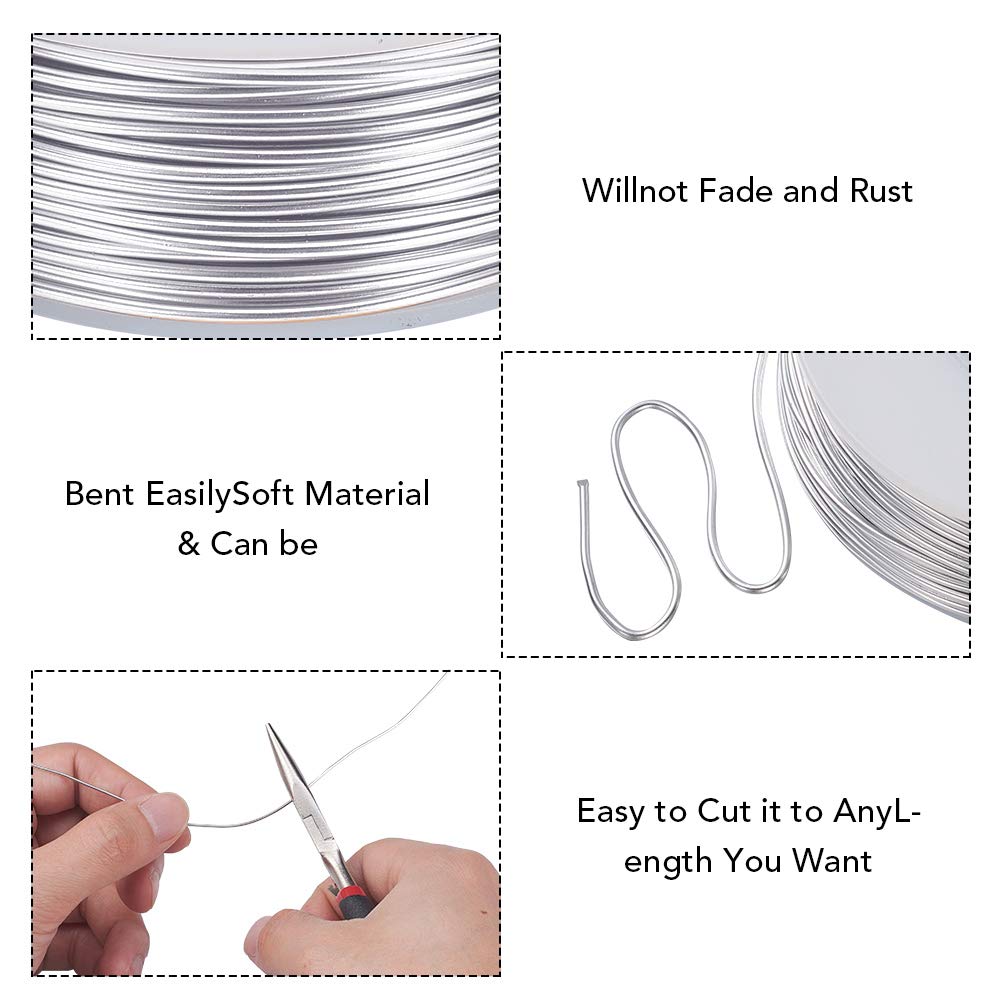 Willnot Fade and Rust

Bent EasilySoft Material
& Can be

Easy to Cut it to AnyLength You Want