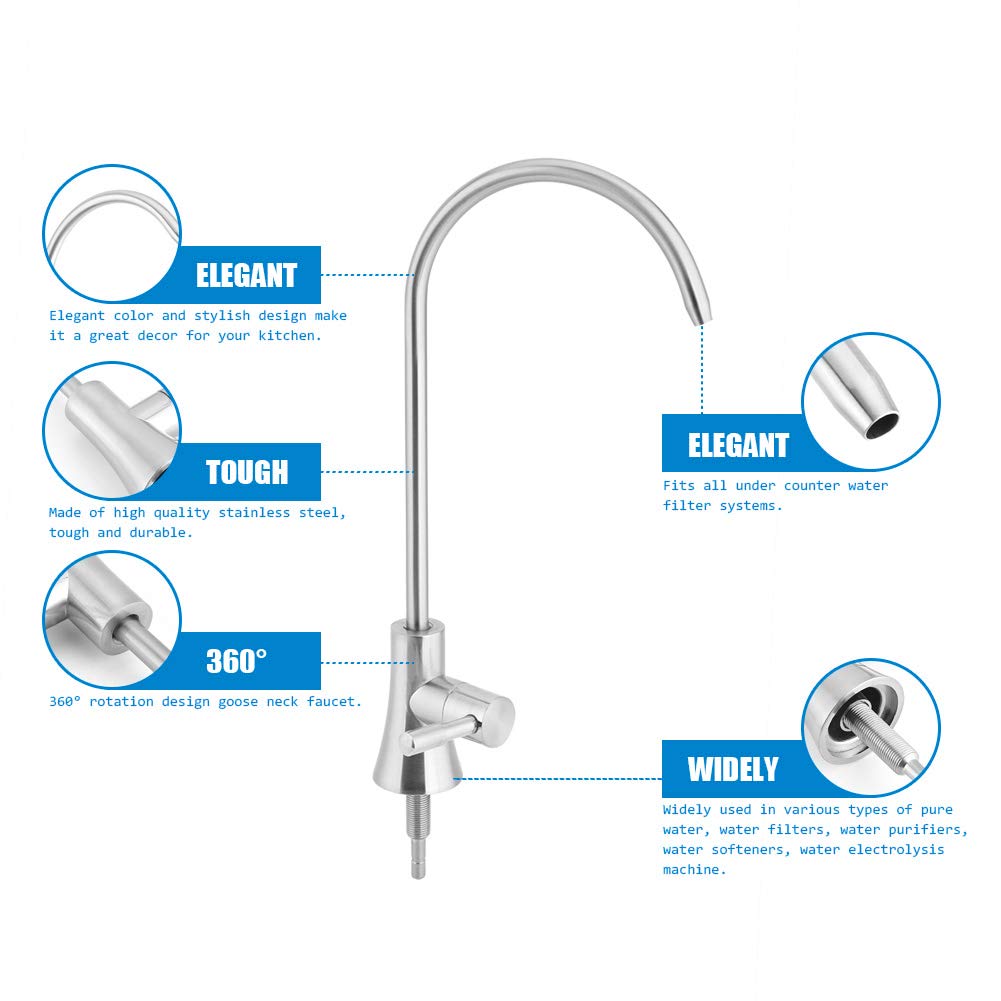 ELEGANT

Elegant color and stylish design make it a great decor for your kitchen.

TOUGH

Made of high quality stainless steel, tough and durable.

360°

360° rotation design goose neck faucet.

ELEGANT

Fits all under counter water filter systems.

WIDELY

Widely used in various types of pure water, water filters, water purifiers, water softeners, water electrolysis machine.