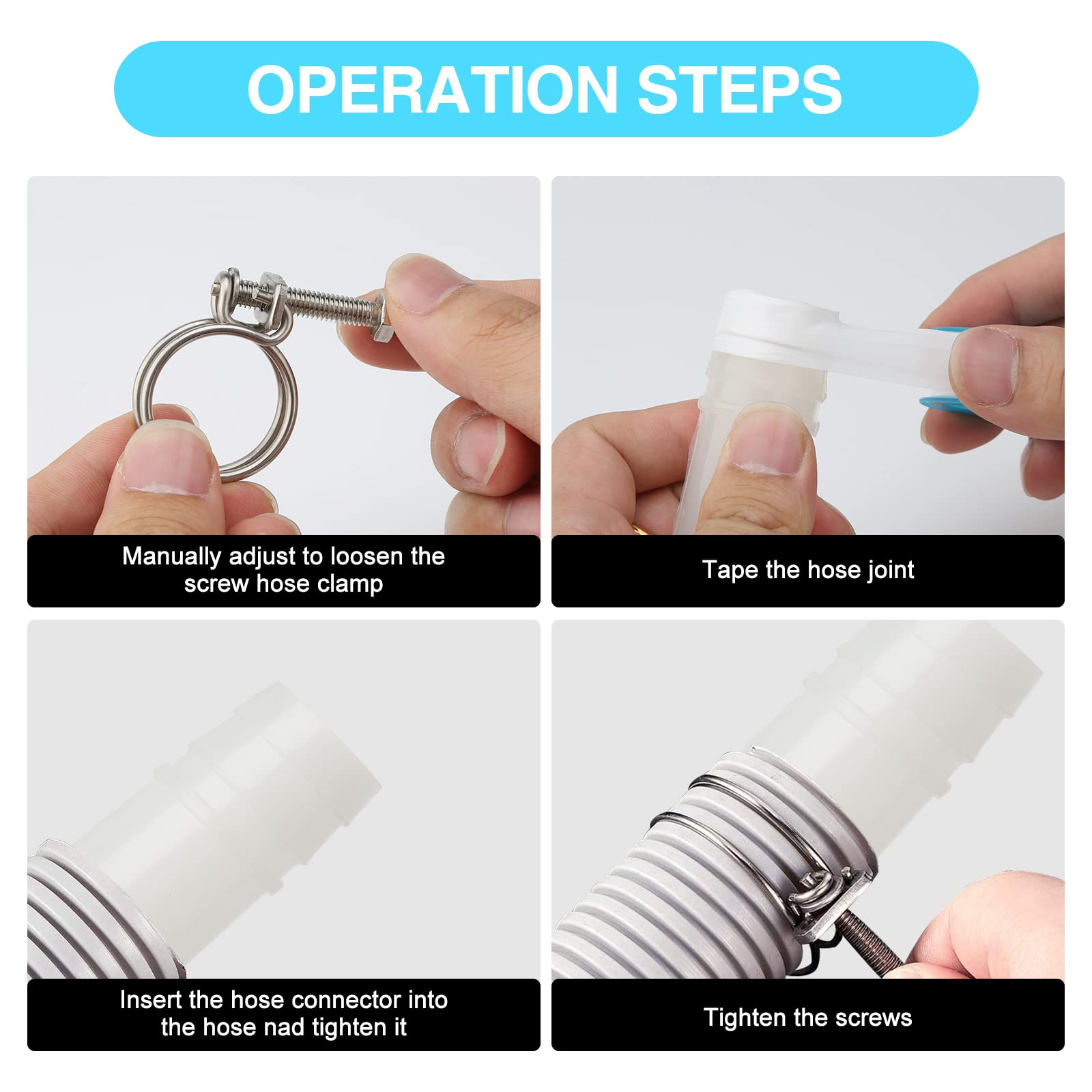 OPERATION STEPS

Manually adjust to loosen the screw hose clamp

Tape the hose joint

Insert the hose connector into the hose nad tighten it

Tighten the screws