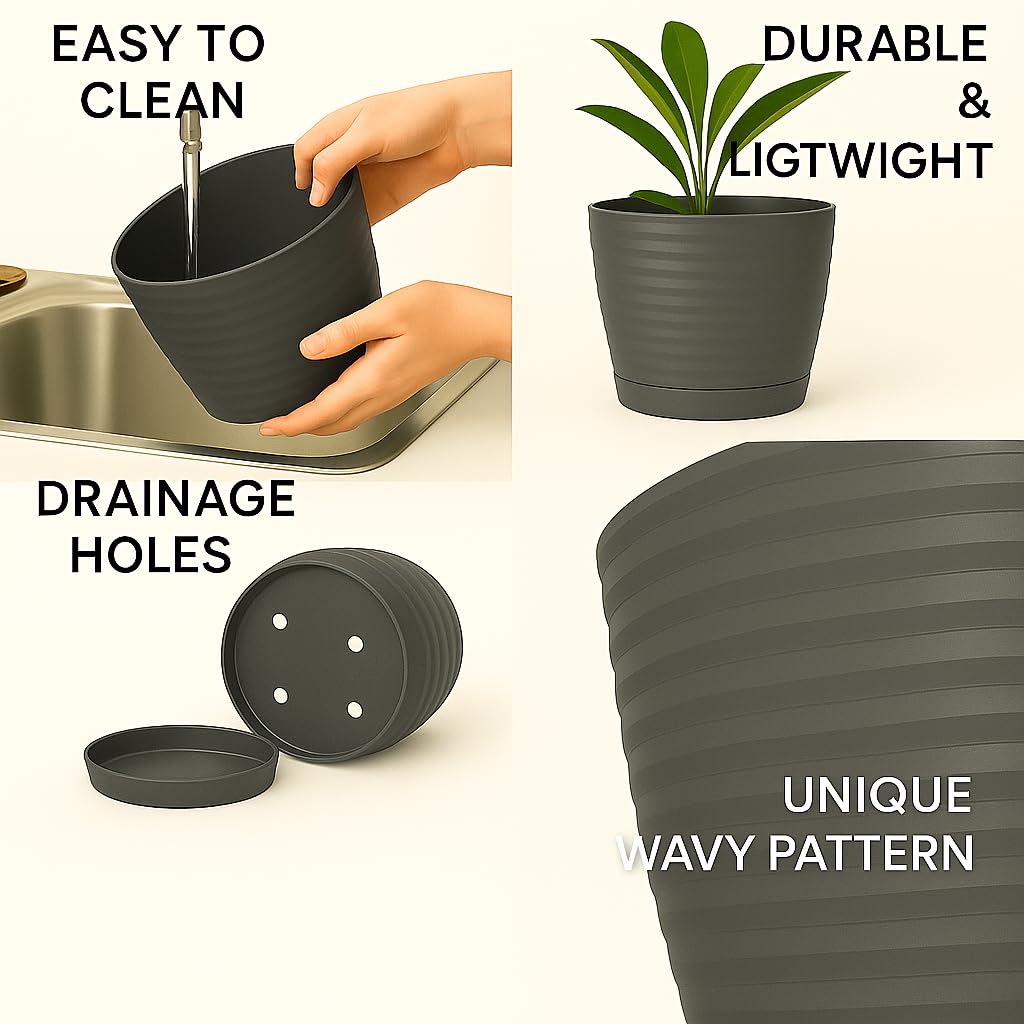 EASY TO CLEAN

DURABLE & LIGTWIGHT

DRAINAGE HOLES

UNIQUE WAVY PATTERN