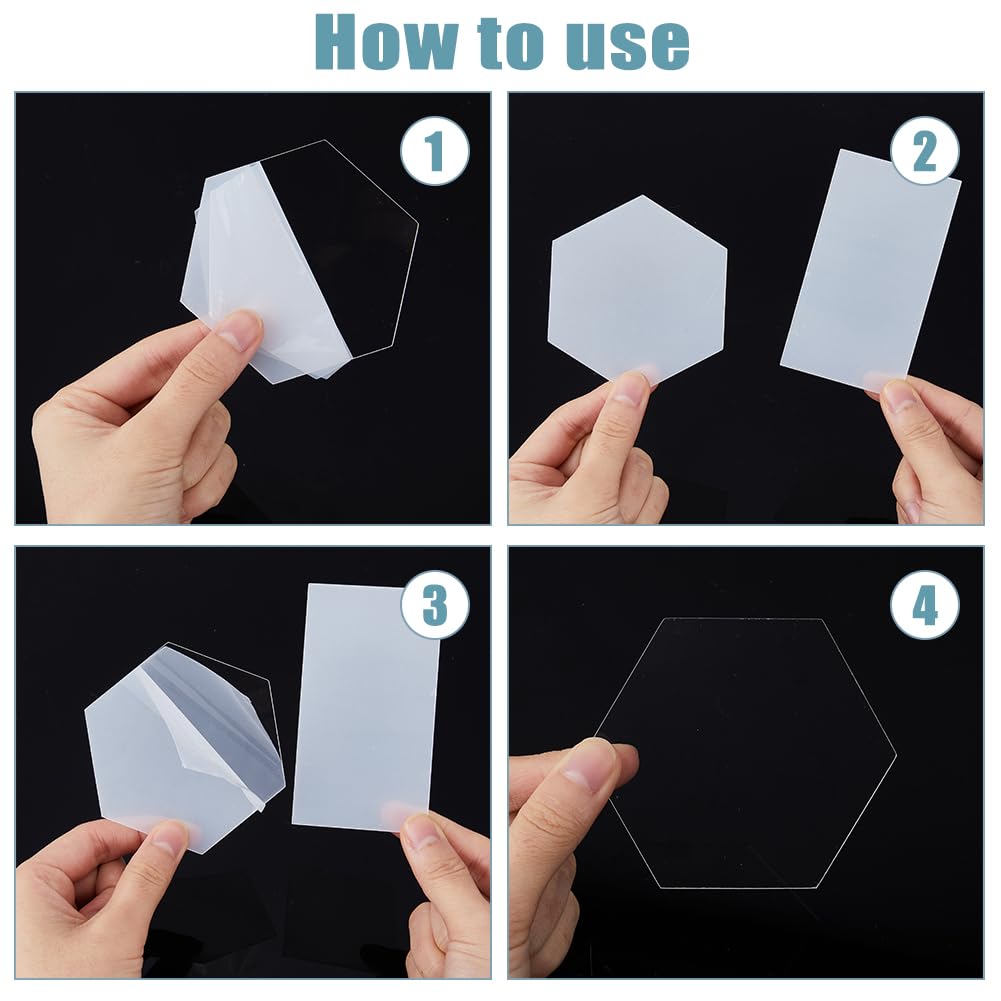 How to use

1

2

3

4