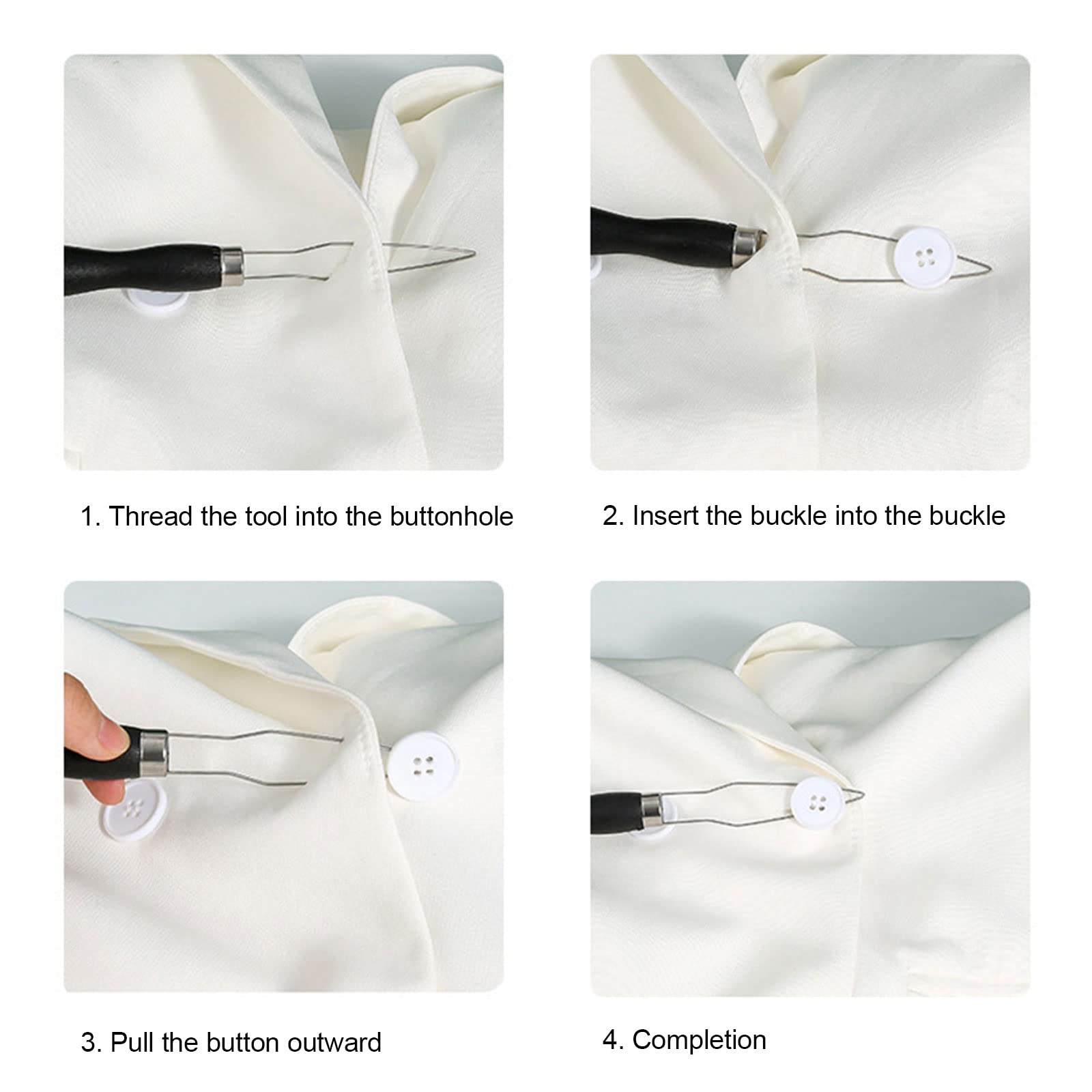 1. Thread the tool into the buttonhole

2. Insert the buckle into the buckle

3. Pull the button outward

4. Completion