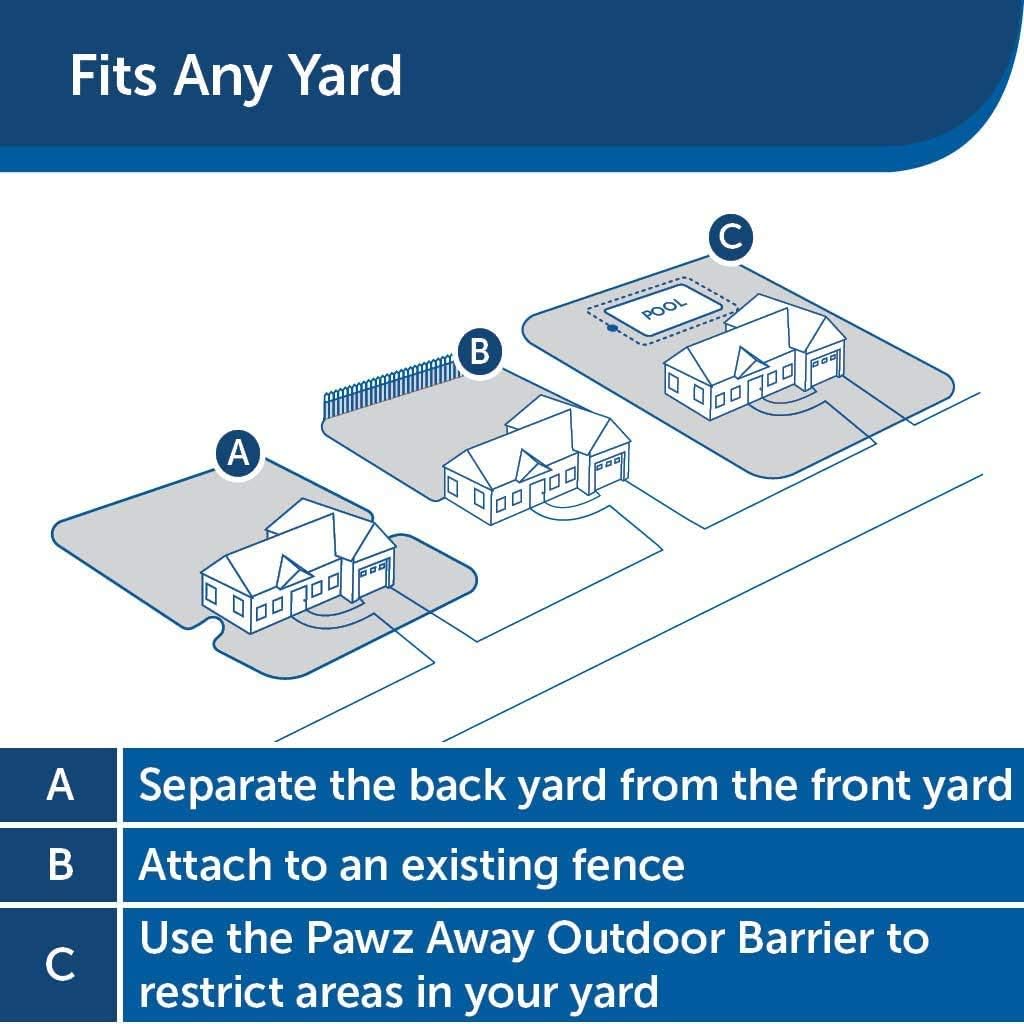 Fits Any Yard

C

POOL

B

A

| A | Separate the back yard from the front yard |
|---|---|
| B | Attach to an existing fence |
| C | Use the Pawz Away Outdoor Barrier to restrict areas in your yard |