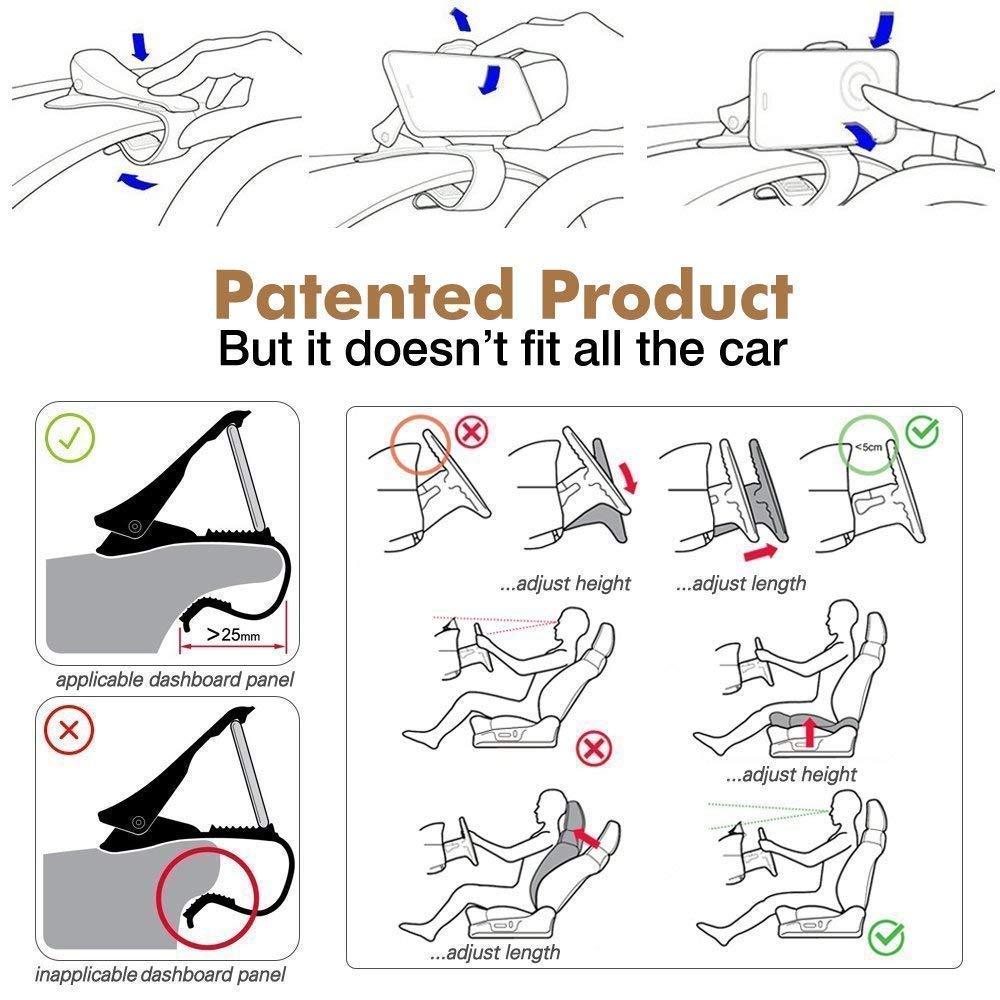 Patented Product
But it doesn't fit all the car

>25mm
applicable dashboard panel

inapplicable dashboard panel

<5cm
...adjust height
...adjust length
...adjust height
...adjust length