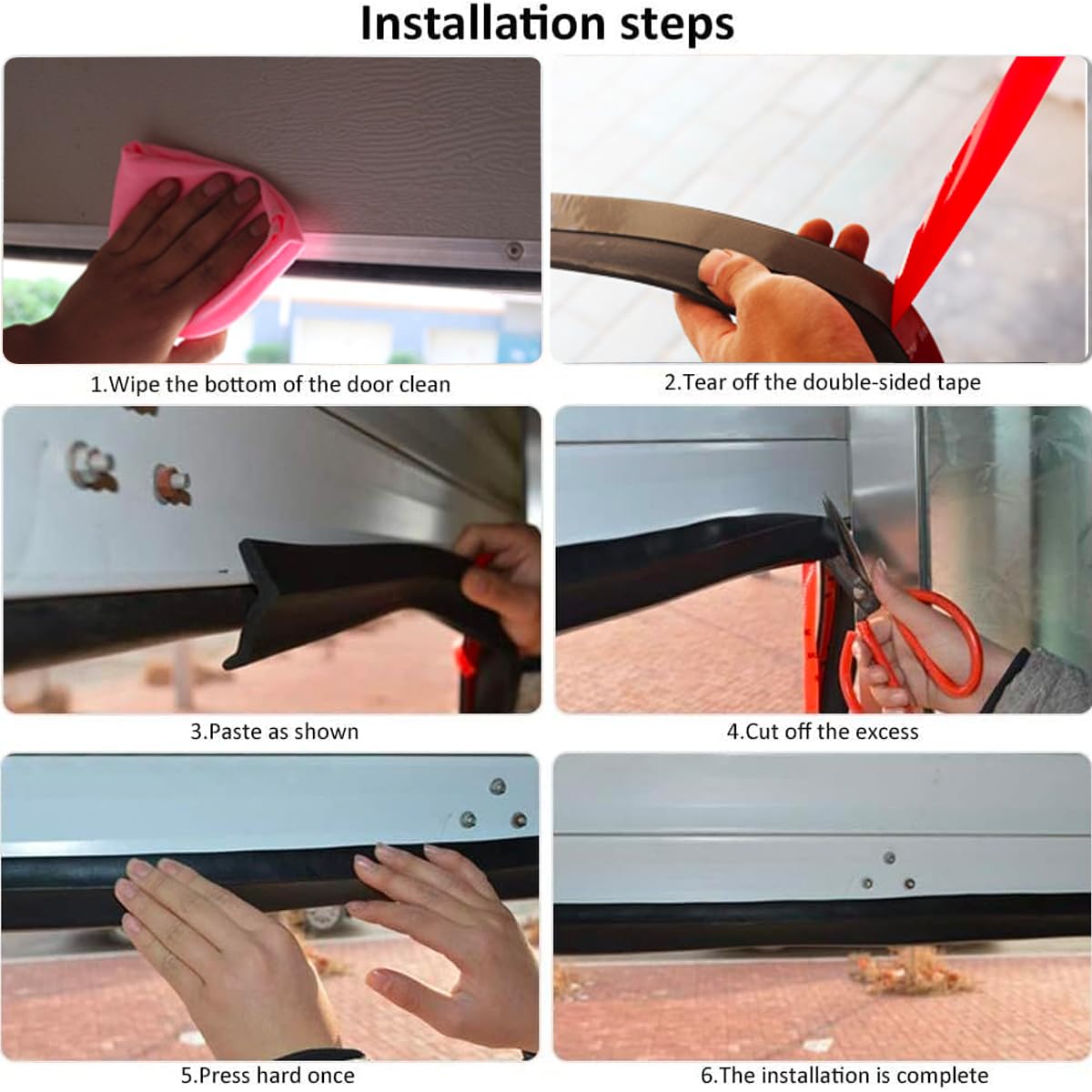 Installation steps

1.Wipe the bottom of the door clean

2.Tear off the double-sided tape

3.Paste as shown

4.Cut off the excess

5.Press hard once

6.The installation is complete