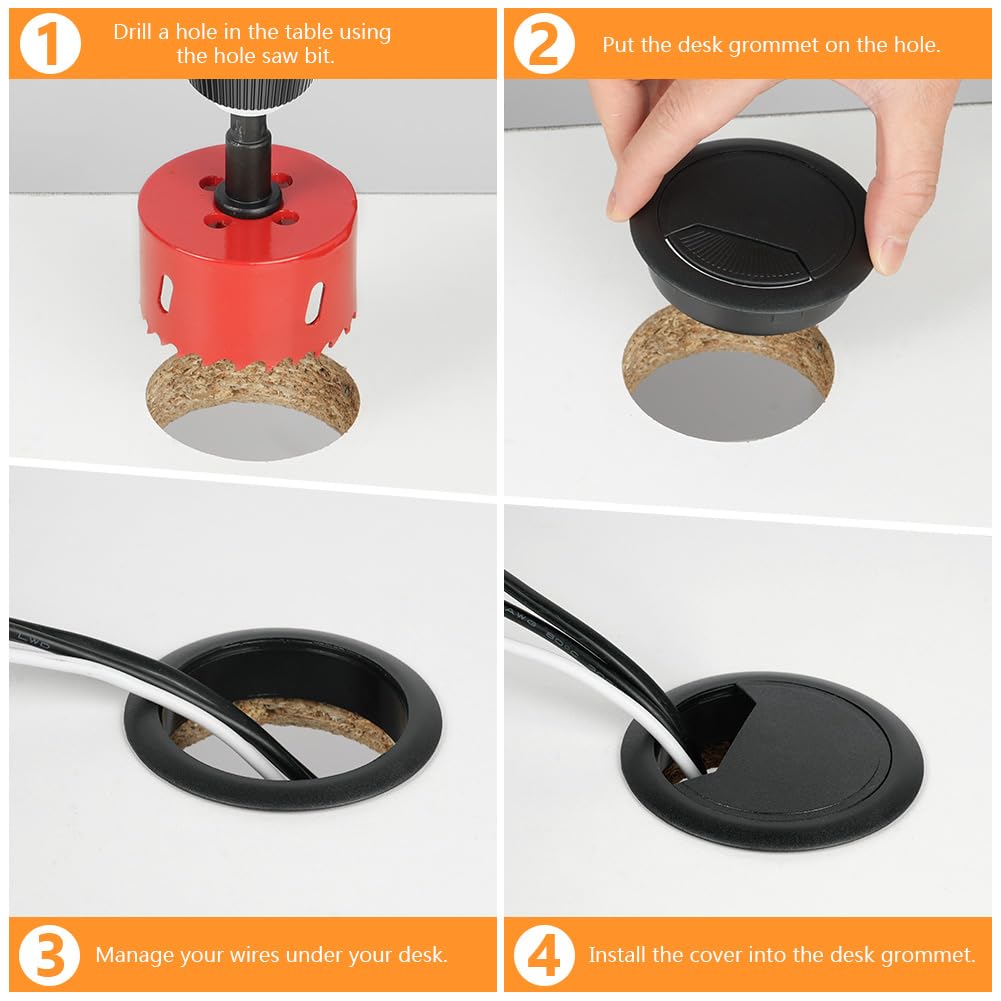 1 Drill a hole in the table using the hole saw bit.

2 Put the desk grommet on the hole.

3 Manage your wires under your desk.

4 Install the cover into the desk grommet.