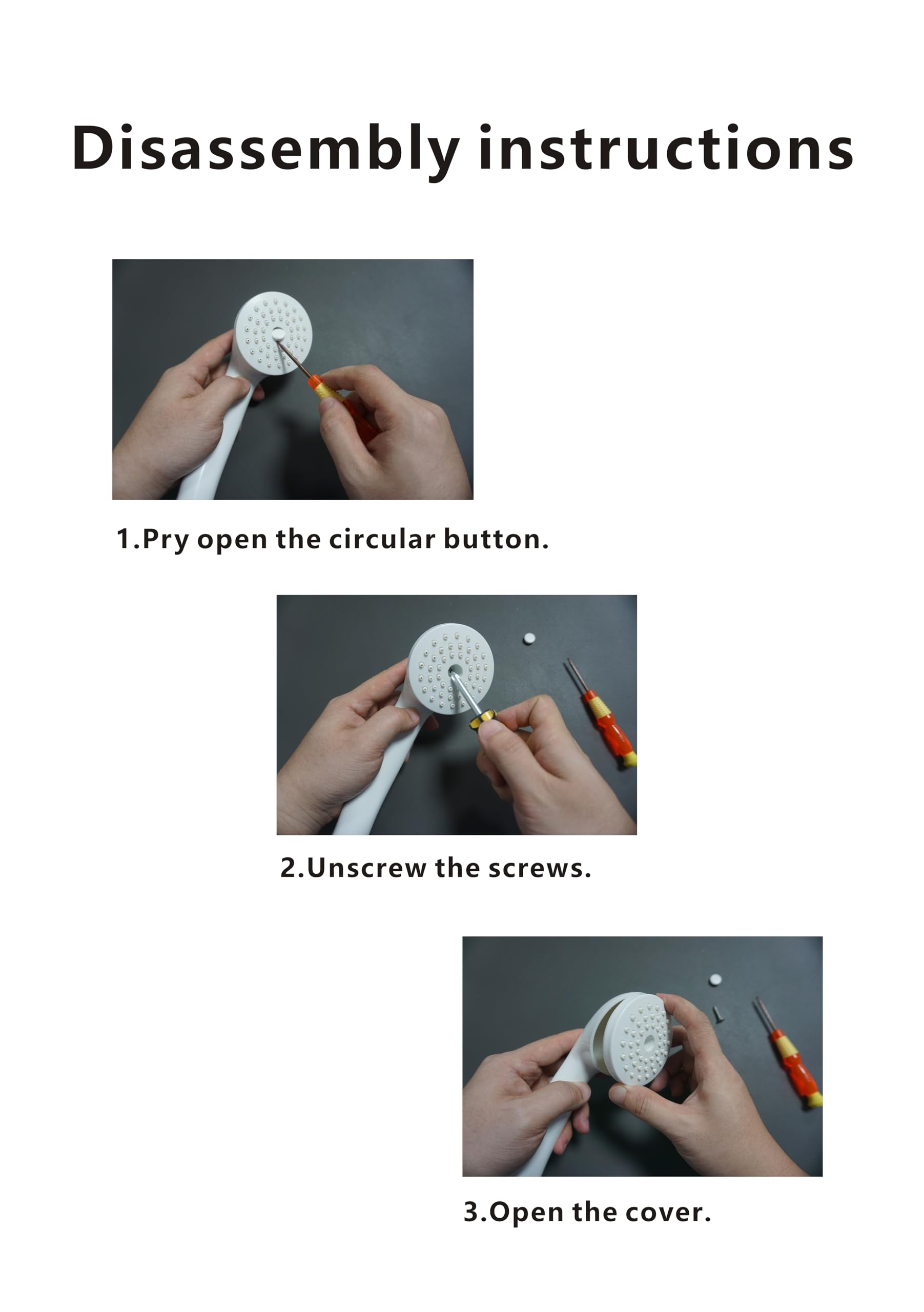 Disassembly instructions

1.Pry open the circular button.

2.Unscrew the screws.

3.Open the cover.