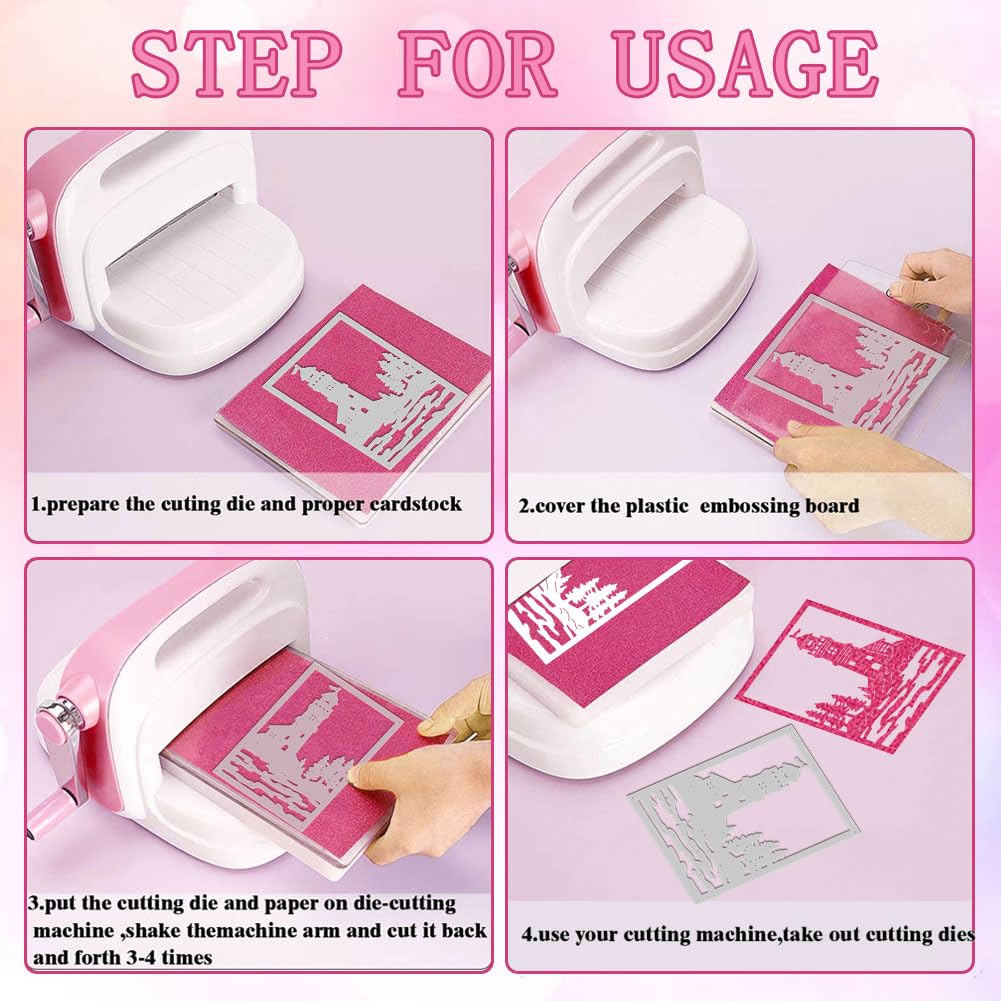 STEP FOR USAGE

1.prepare the cuting die and proper cardstock

2.cover the plastic  embossing board

3.put the cutting die and paper on die-cutting machine ,shake themachine arm and cut it back and forth 3-4 times

4.use your cutting machine,take out cutting dies