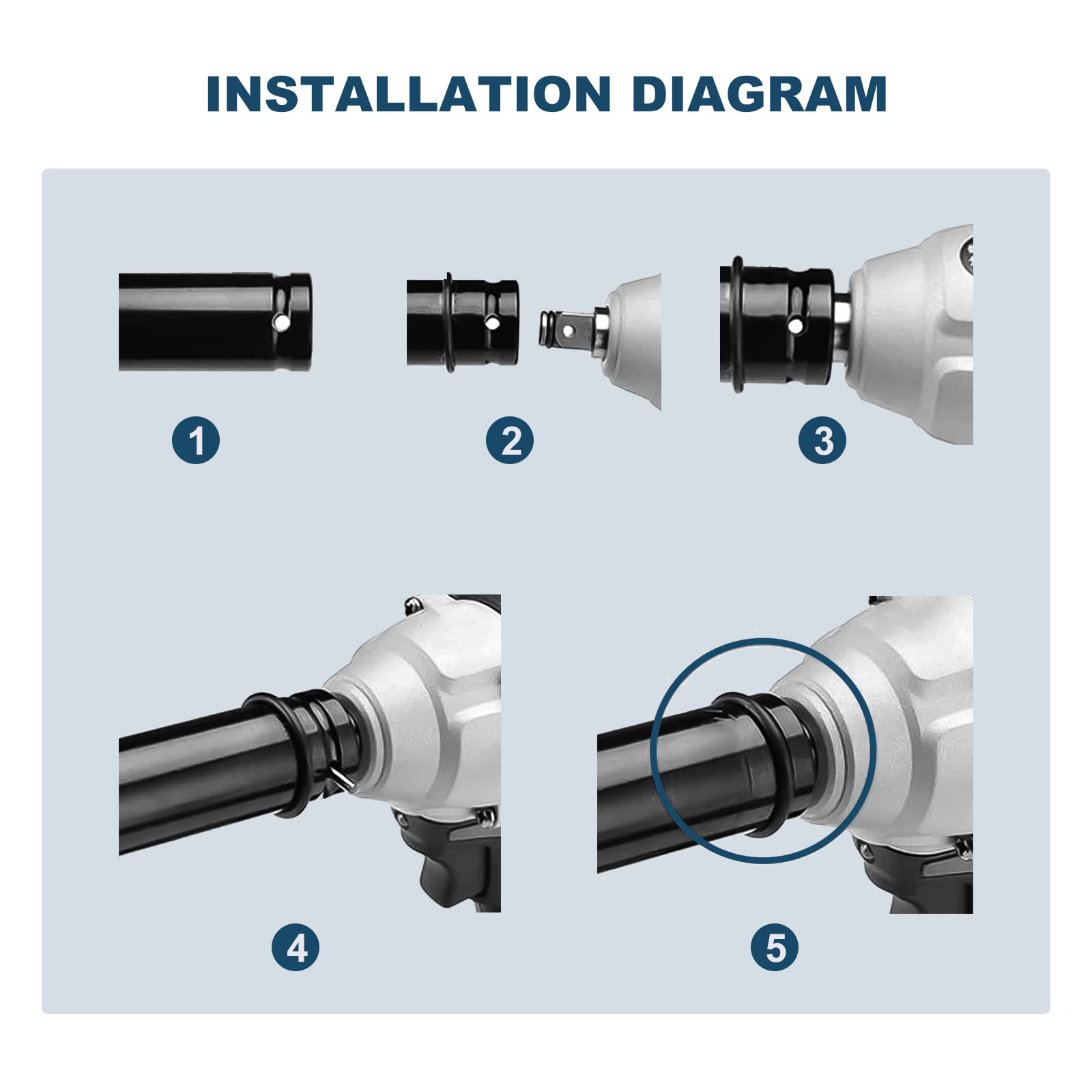 INSTALLATION DIAGRAM

1

2

3

4

5