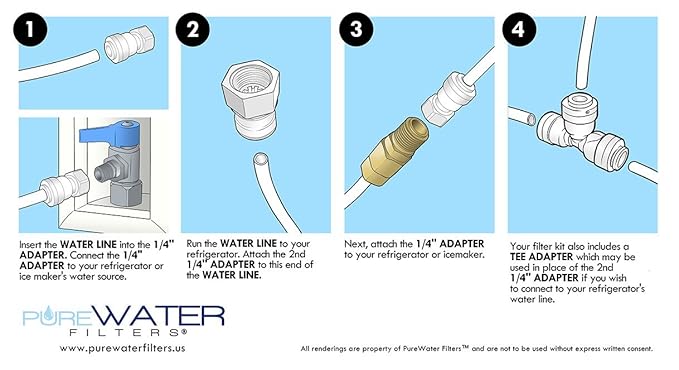 1

Insert the WATER LINE into the 1/4" ADAPTER. Connect the 1/4" ADAPTER to your refrigerator or ice maker's water source.

2

Run the WATER LINE to your refrigerator. Attach the 2nd 1/4" ADAPTER to this end of the WATER LINE.

3

Next, attach the 1/4" ADAPTER to your refrigerator or icemaker.

4

Your filter kit also includes a TEE ADAPTER which may be used in place of the 2nd 1/4" ADAPTER if you wish to connect to your refrigerator's water line.

PUREWATER FILTERS®

www.purewaterfilters.us

All renderings are property of PureWater Filters™ and are not to be used without express written consent.