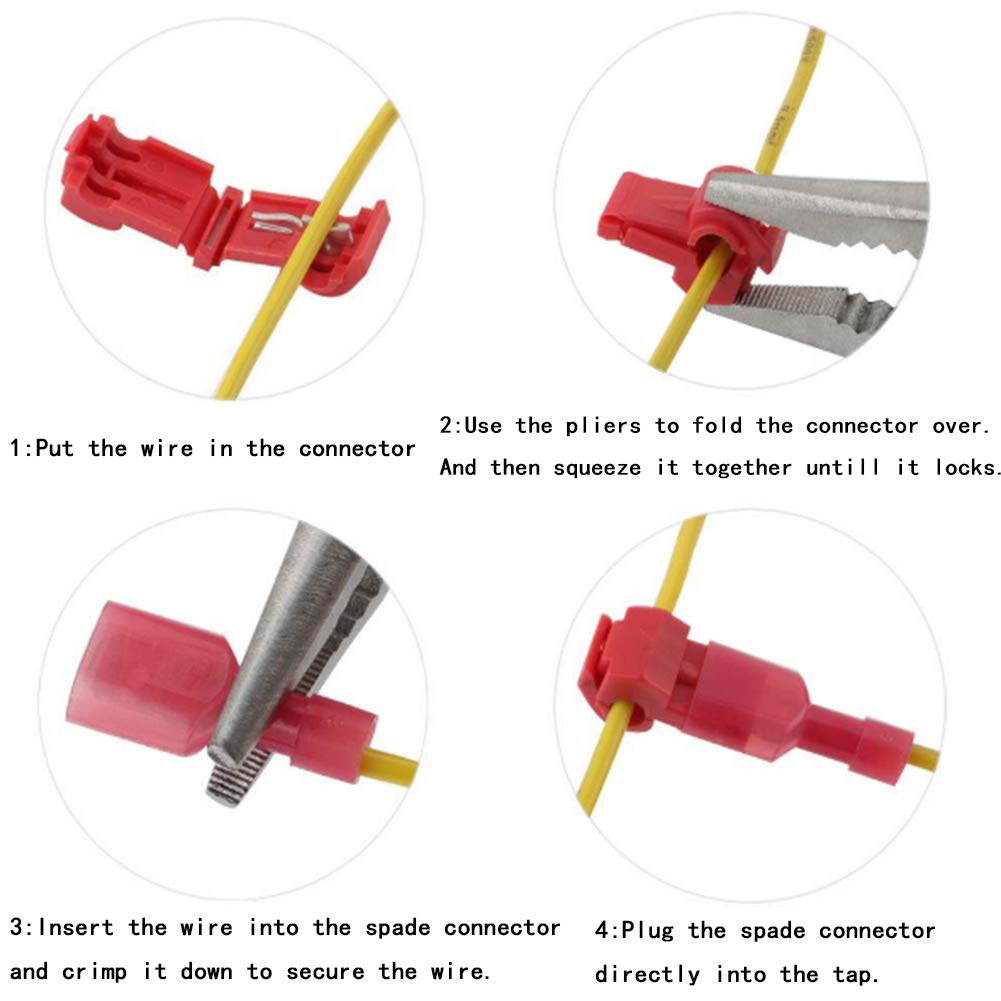 1:Put the wire in the connector

2:Use the pliers to fold the connector over. And then squeeze it together untill it locks.

3:Insert the wire into the spade connector and crimp it down to secure the wire.

4:Plug the spade connector directly into the tap.