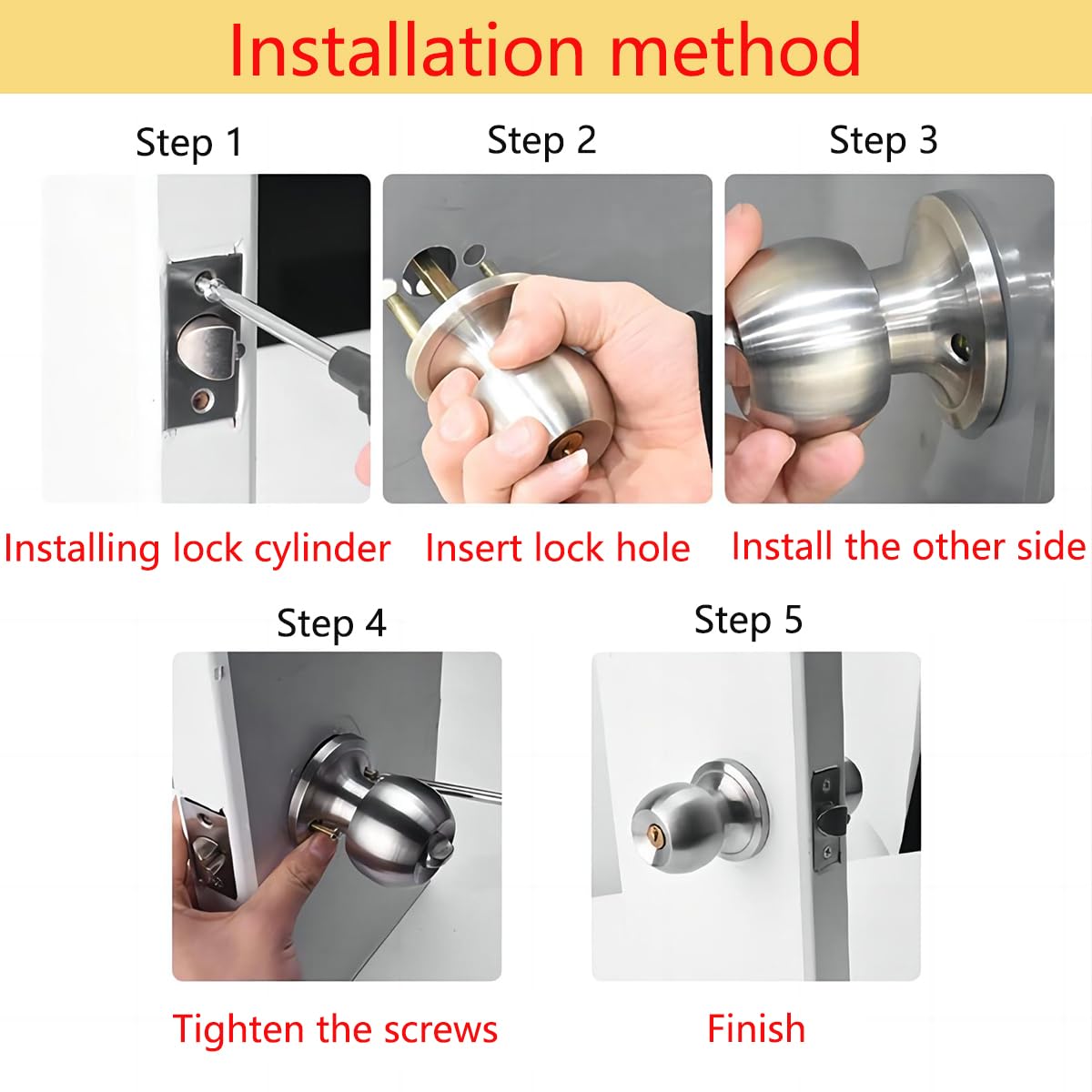 Installation method

Step 1

Installing lock cylinder

Step 2

Insert lock hole

Step 3

Install the other side

Step 4

Tighten the screws

Step 5

Finish