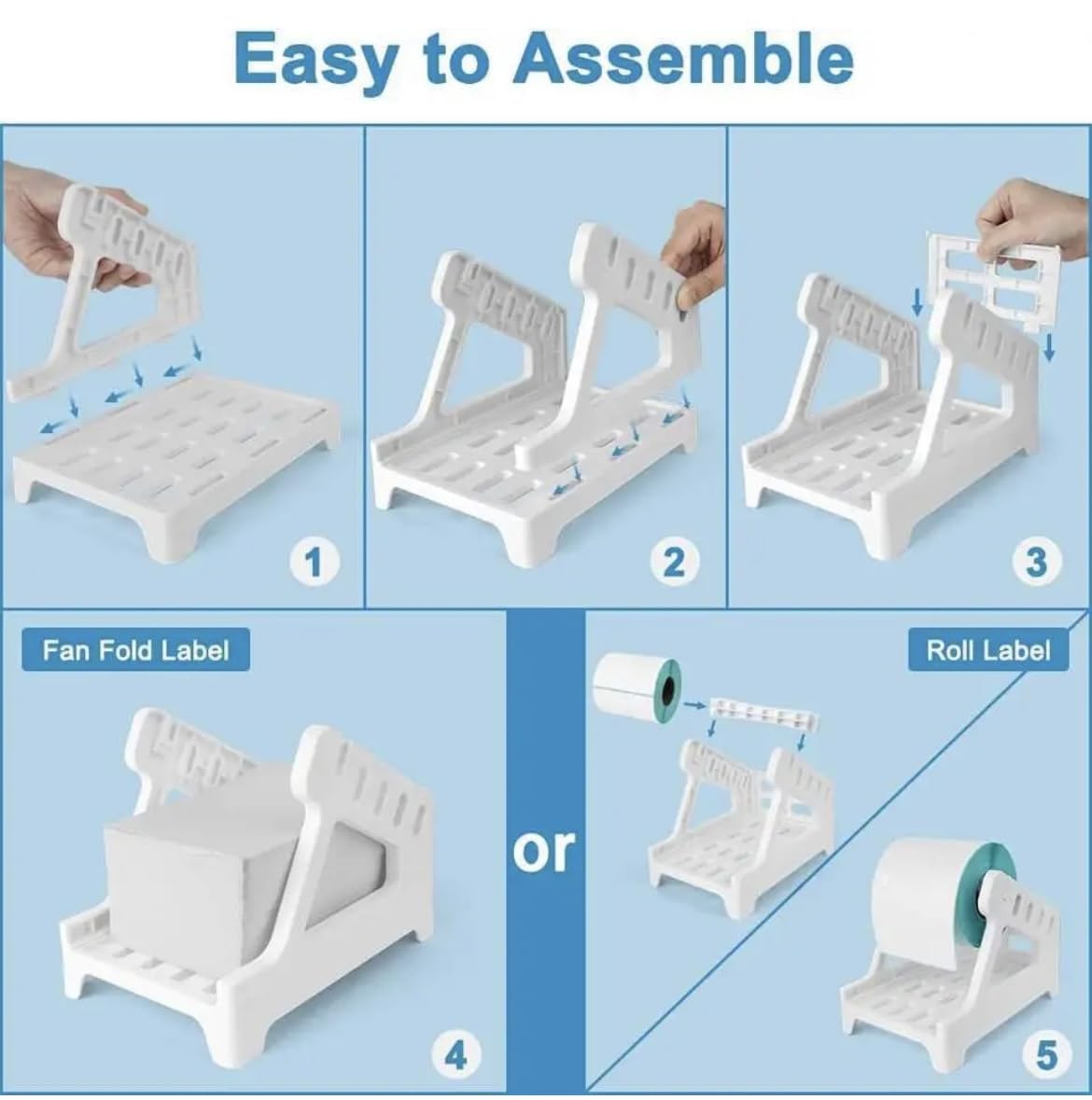 Easy to Assemble

1

2

3

Fan Fold Label

4

or

Roll Label

5