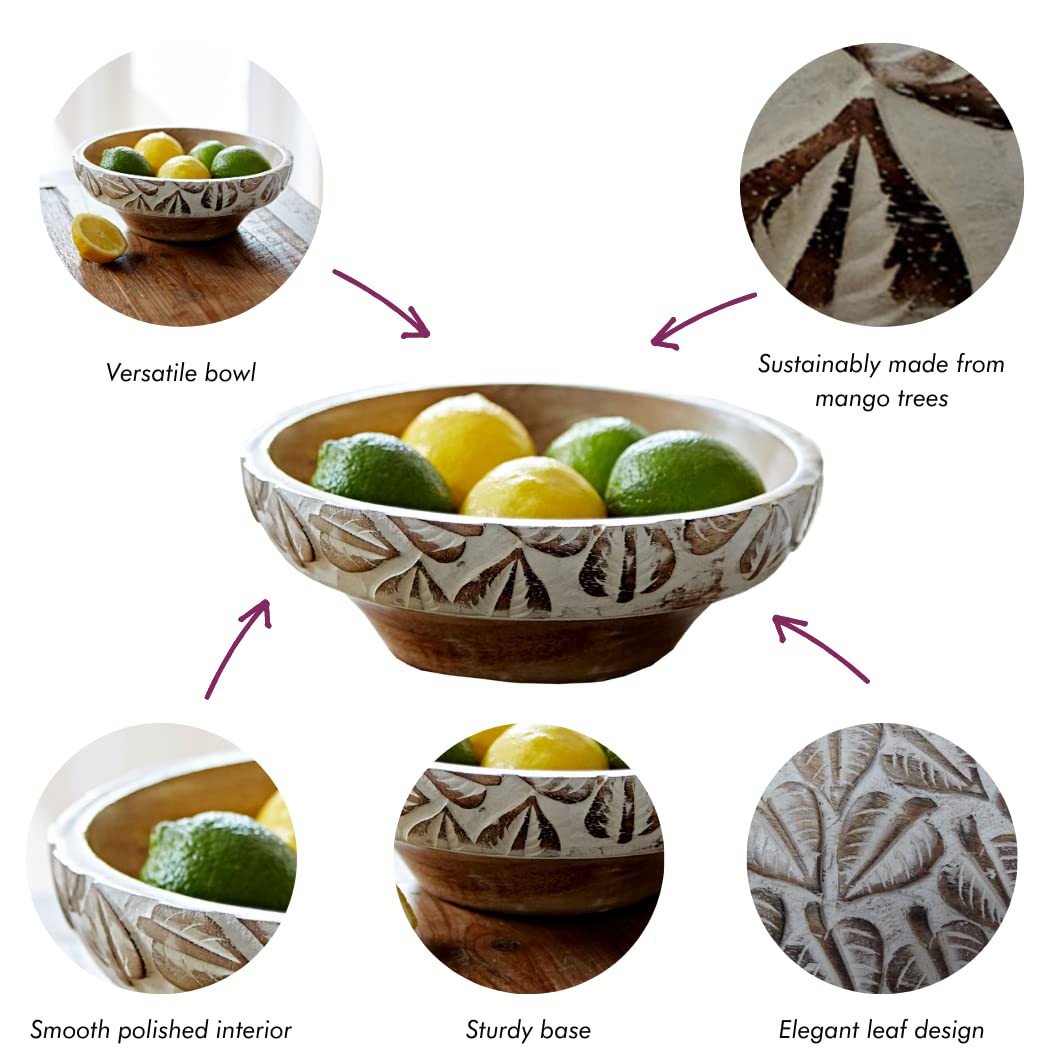 Versatile bowl

Sustainably made from mango trees

Smooth polished interior

Sturdy base

Elegant leaf design