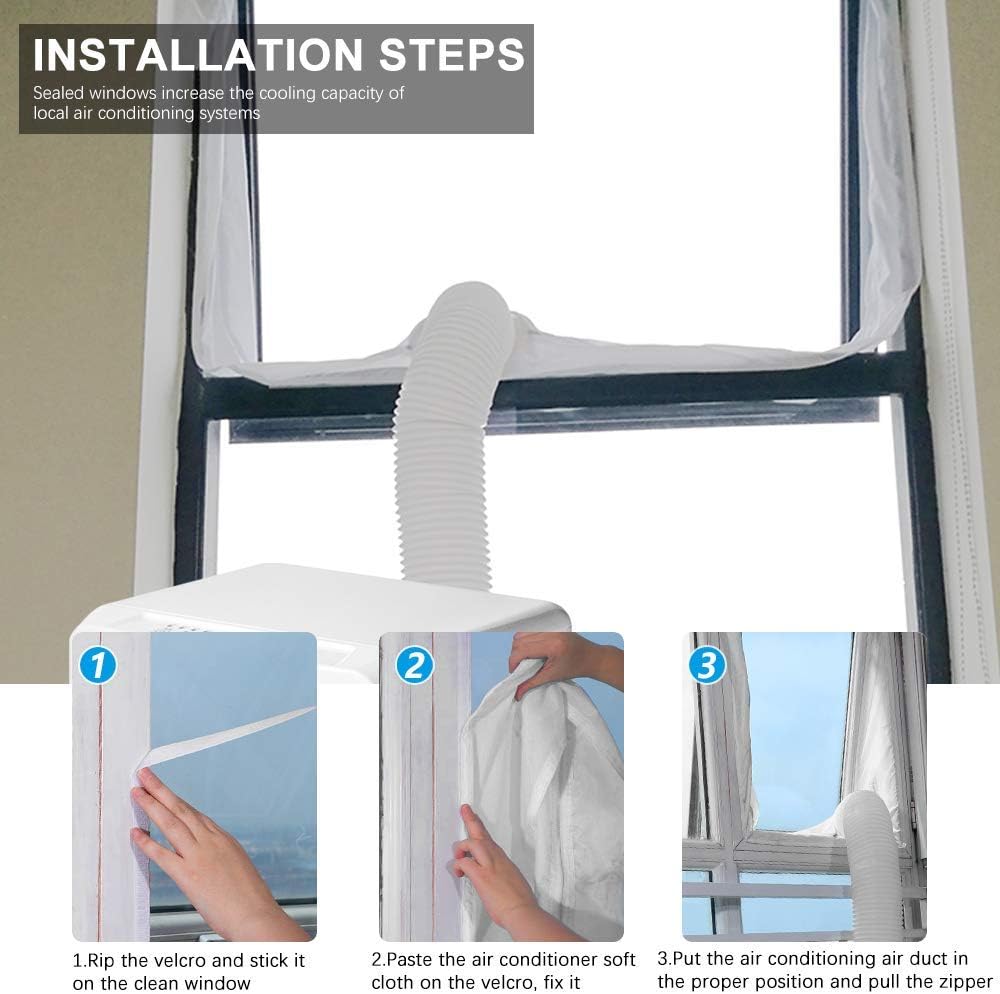 INSTALLATION STEPS

Sealed windows increase the cooling capacity of local air conditioning systems

1

2

3

1.Rip the velcro and stick it on the clean window

2.Paste the air conditioner soft cloth on the velcro, fix it

3.Put the air conditioning air duct in the proper position and pull the zipper