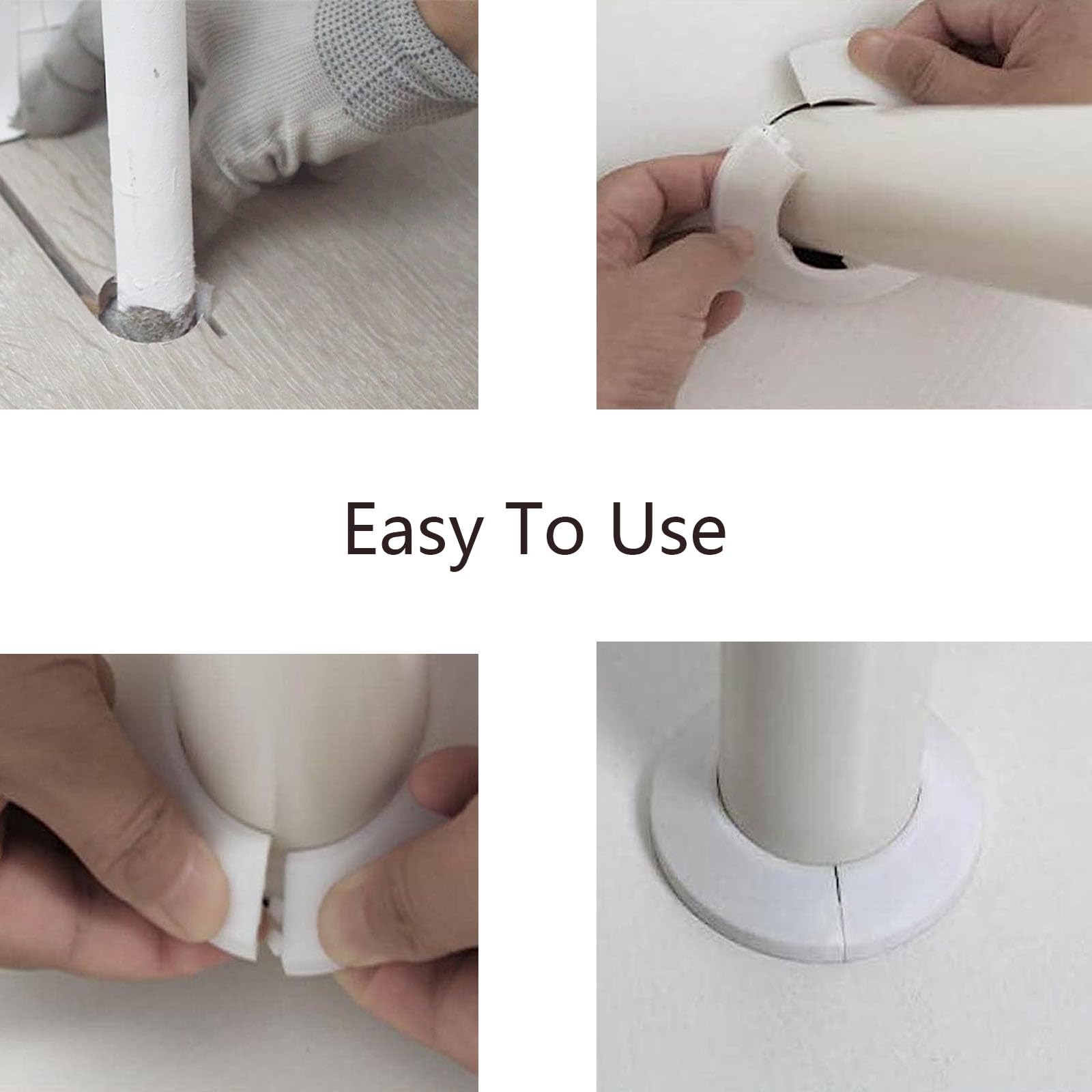 Easy To Use