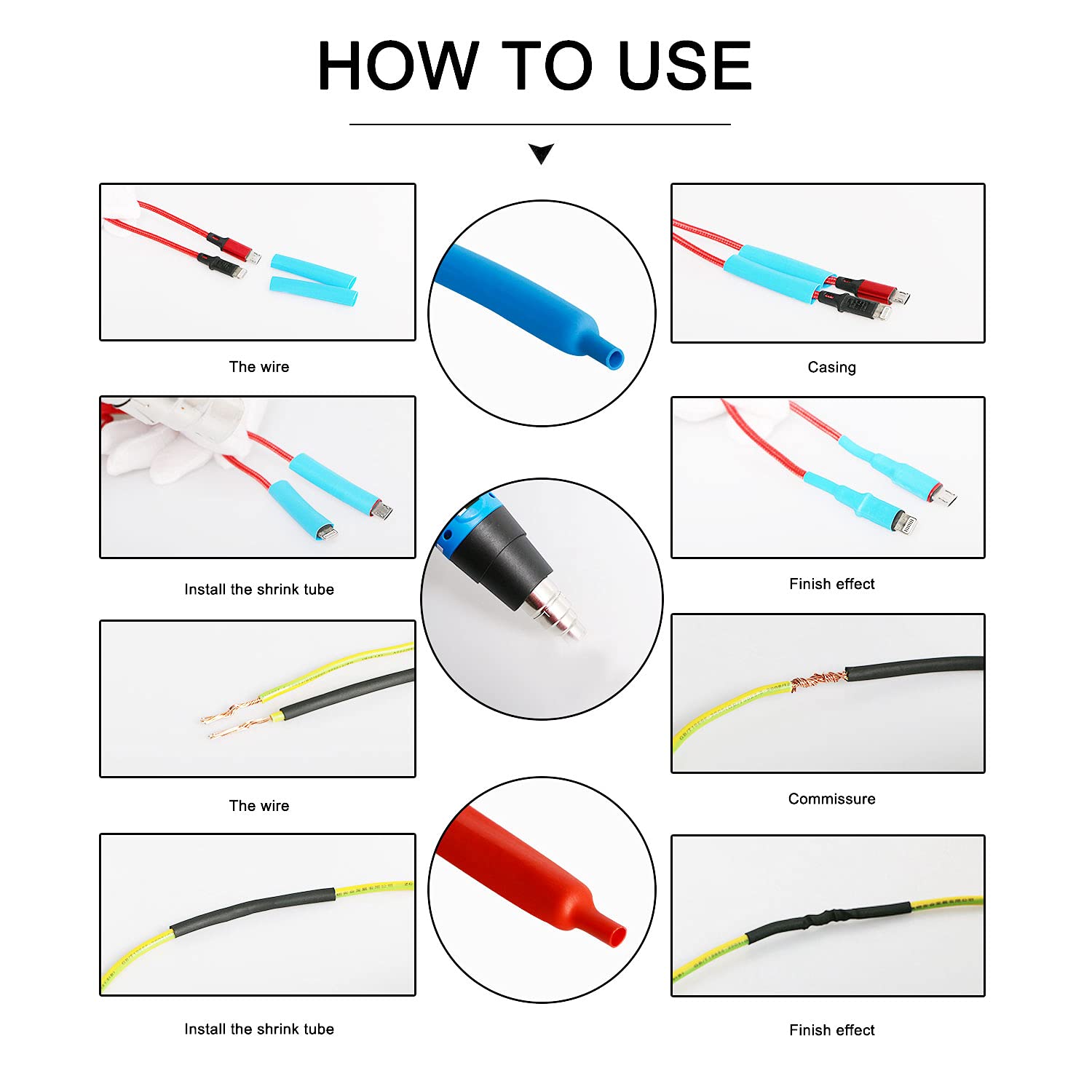 HOW TO USE

The wire

Casing

Install the shrink tube

Finish effect

The wire

Commissure

Install the shrink tube

Finish effect